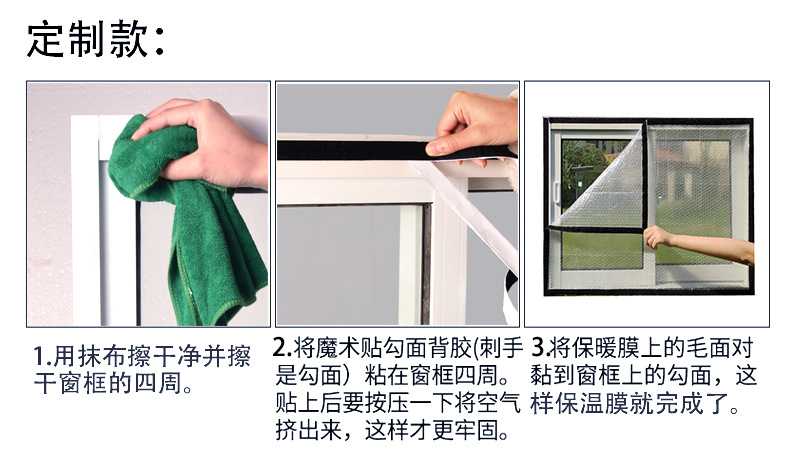 定制款：

1.用抹布擦干净并擦干窗框的四周。

2.将魔术贴勾面背胶(刺手是勾面）粘在窗框四周。贴上后要按压一下将空气挤出来，这样才更牢固。

3.将保暖膜上的毛面对黏到窗框上的勾面，这样保温膜就完成了。