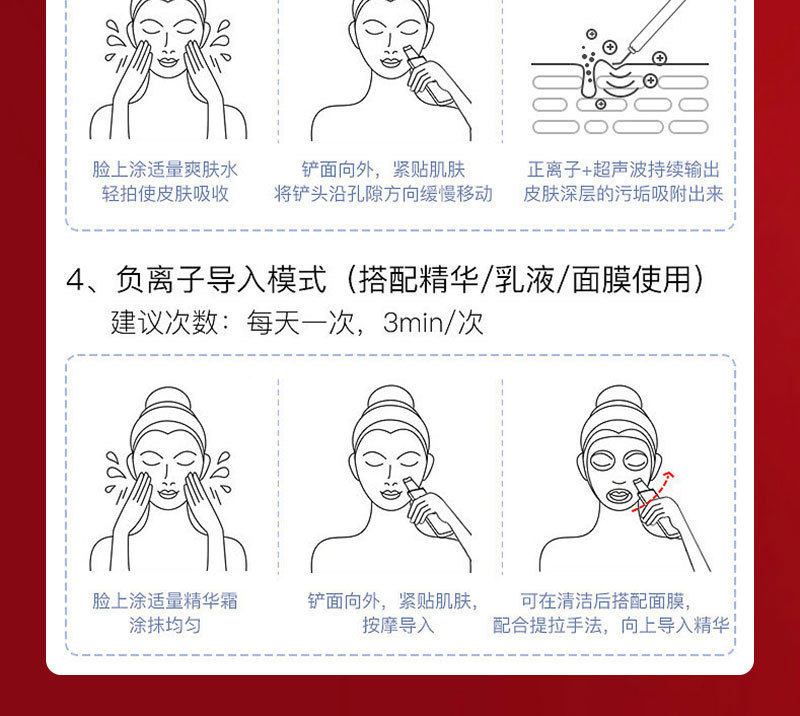 脸上涂适量爽肤水
轻拍使皮肤吸收

铲面向外，紧贴肌肤
将铲头沿孔隙方向缓慢移动

正离子+超声波持续输出
皮肤深层的污垢吸附出来

4、负离子导入模式（搭配精华/乳液/面膜使用）
建议次数：每天一次，3min/次

脸上涂适量精华霜
涂抹均匀

铲面向外，紧贴肌肤，
按摩导入

可在清洁后搭配面膜，
配合提拉手法，向上导入精华