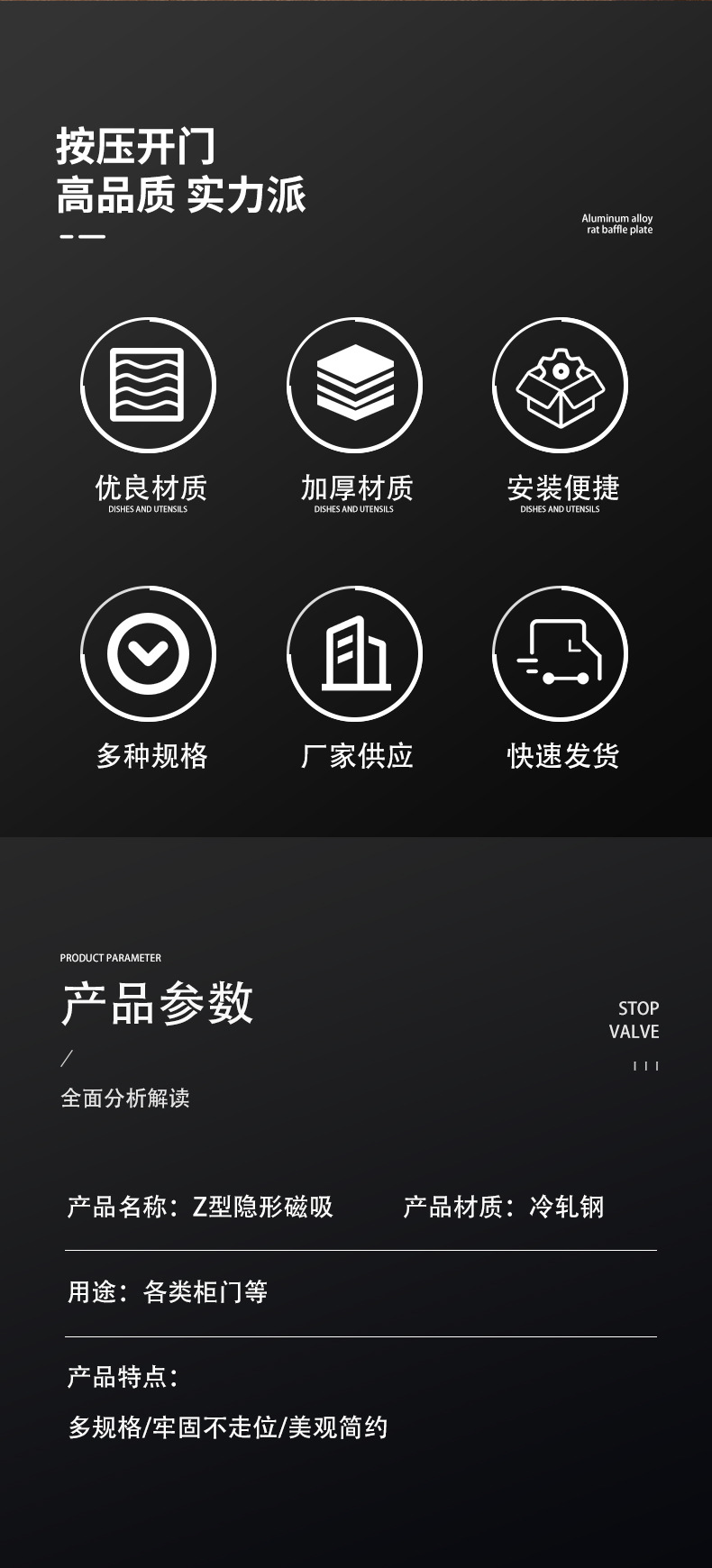 按压开门
高品质 实力派

Aluminum alloy
rat baffle plate

优良材质
DISHES AND UTENSILS

加厚材质
DISHES AND UTENSILS

安装便捷
DISHES AND UTENSILS

多种规格

厂家供应

快速发货

PRODUCT PARAMETER
产品参数

STOP
VALVE

/
全面分析解读

产品名称：Z型隐形磁吸

产品材质：冷轧钢

用途：各类柜门等

产品特点：
多规格/牢固不走位/美观简约