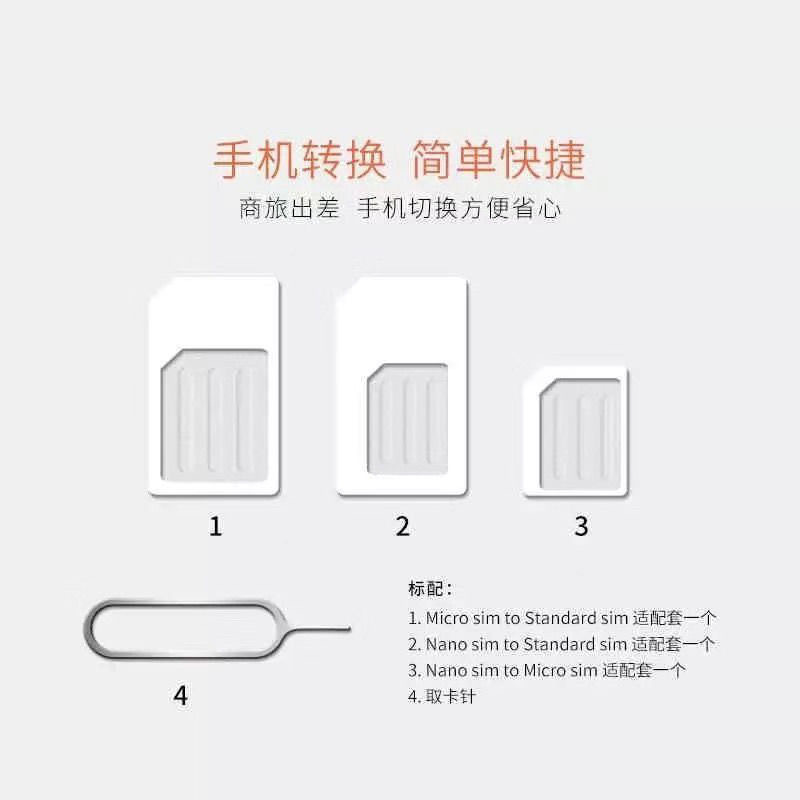 手机转换 简单快捷
商旅出差 手机切换方便省心

1

2

3

4

标配：
1. Micro sim to Standard sim 适配套一个
2. Nano sim to Standard sim 适配套一个
3. Nano sim to Micro sim 适配套一个
4. 取卡针