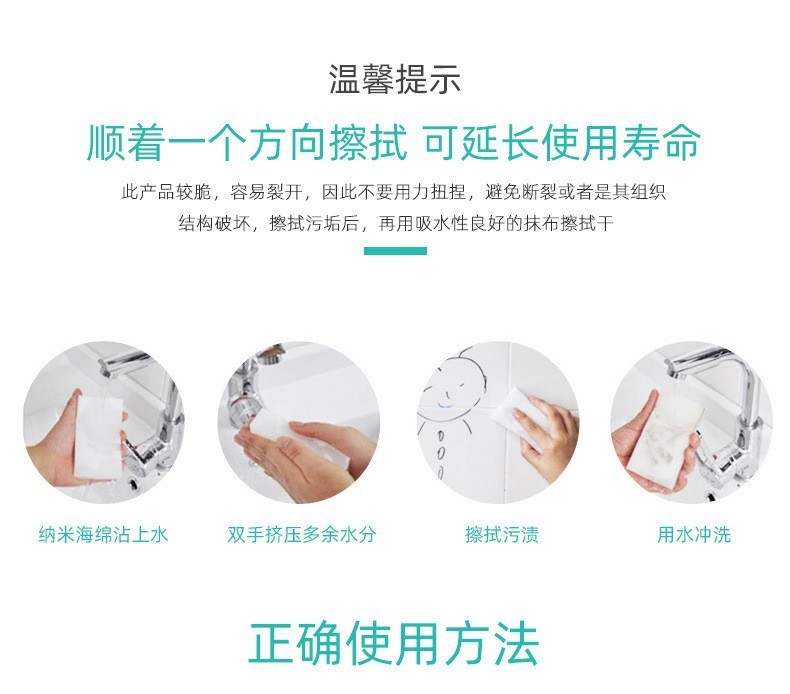 温馨提示

顺着一个方向擦拭 可延长使用寿命

此产品较脆，容易裂开，因此不要用力扭捏，避免断裂或者是其组织结构破坏，擦拭污垢后，再用吸水性良好的抹布擦拭干

纳米海绵沾上水

双手挤压多余水分

擦拭污渍

用水冲洗

正确使用方法