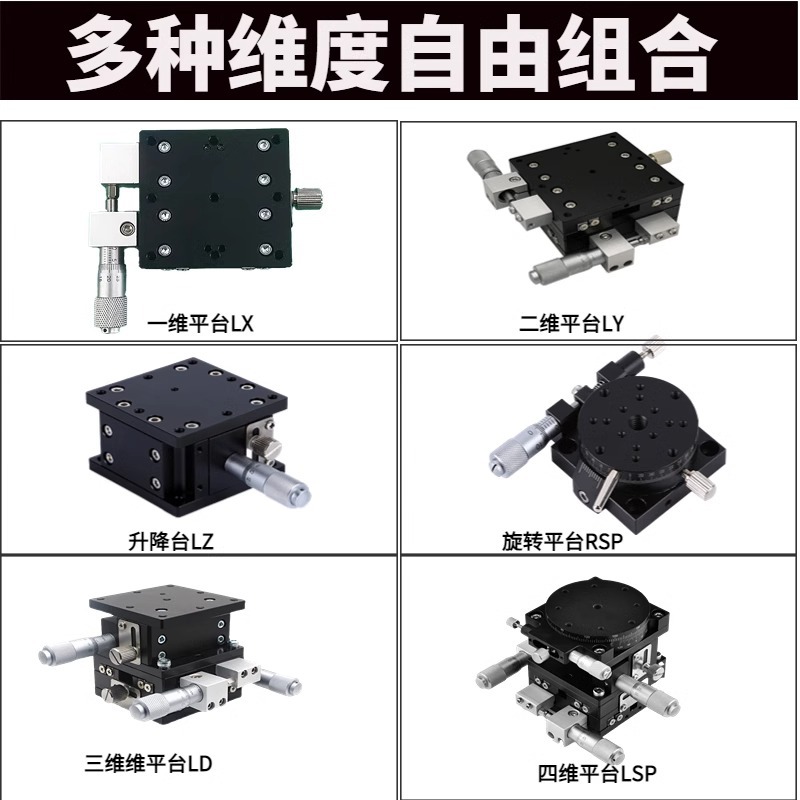 多种维度自由组合

一维平台LX

二维平台LY

升降台LZ

旋转平台RSP

三维维平台LD

四维平台LSP