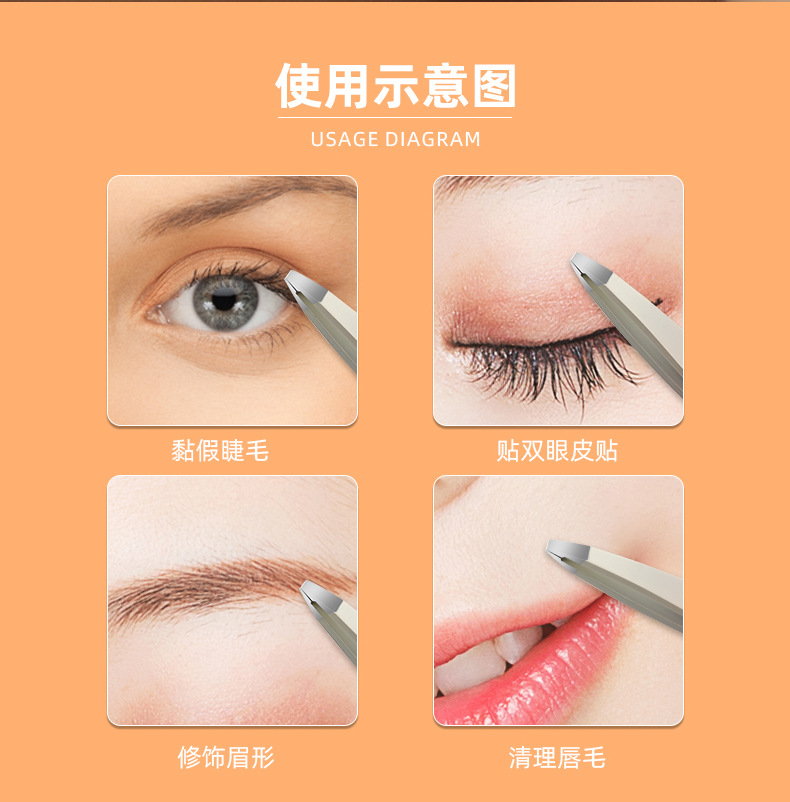 使用示意图

USAGE DIAGRAM

黏假睫毛

贴双眼皮贴

修饰眉形

清理唇毛