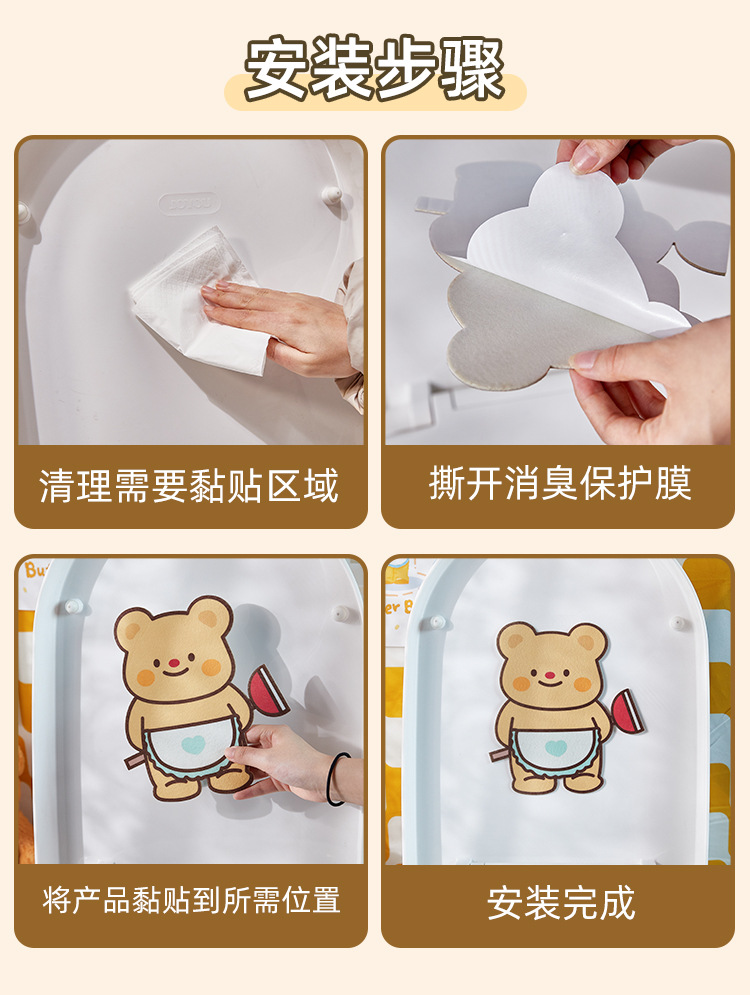 安装步骤

清理需要黏贴区域

撕开消臭保护膜

将产品黏贴到所需位置

安装完成