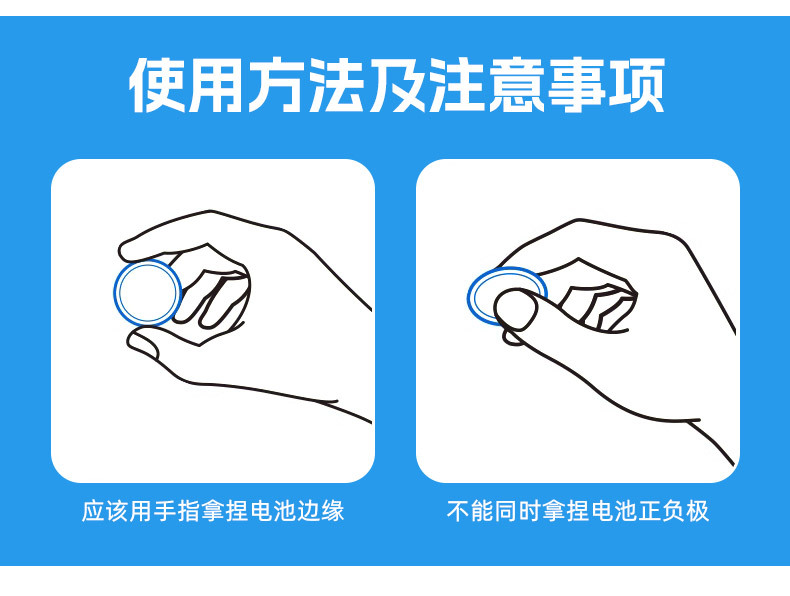 使用方法及注意事项

应该用手指拿捏电池边缘

不能同时拿捏电池正负极