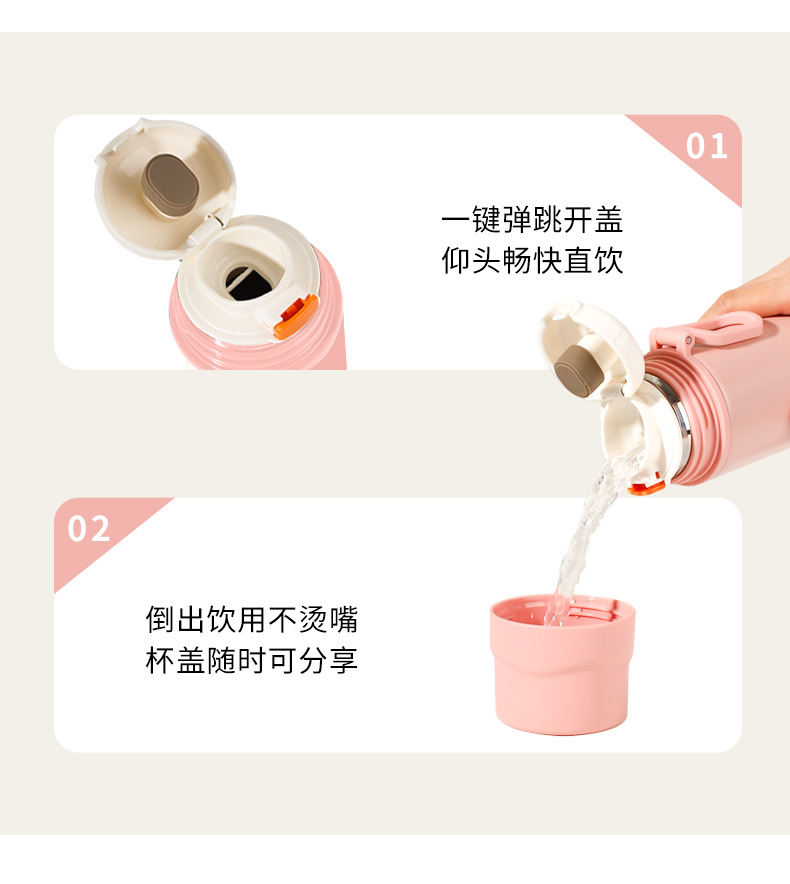 01

一键弹跳开盖
仰头畅快直饮

02

倒出饮用不烫嘴
杯盖随时可分享