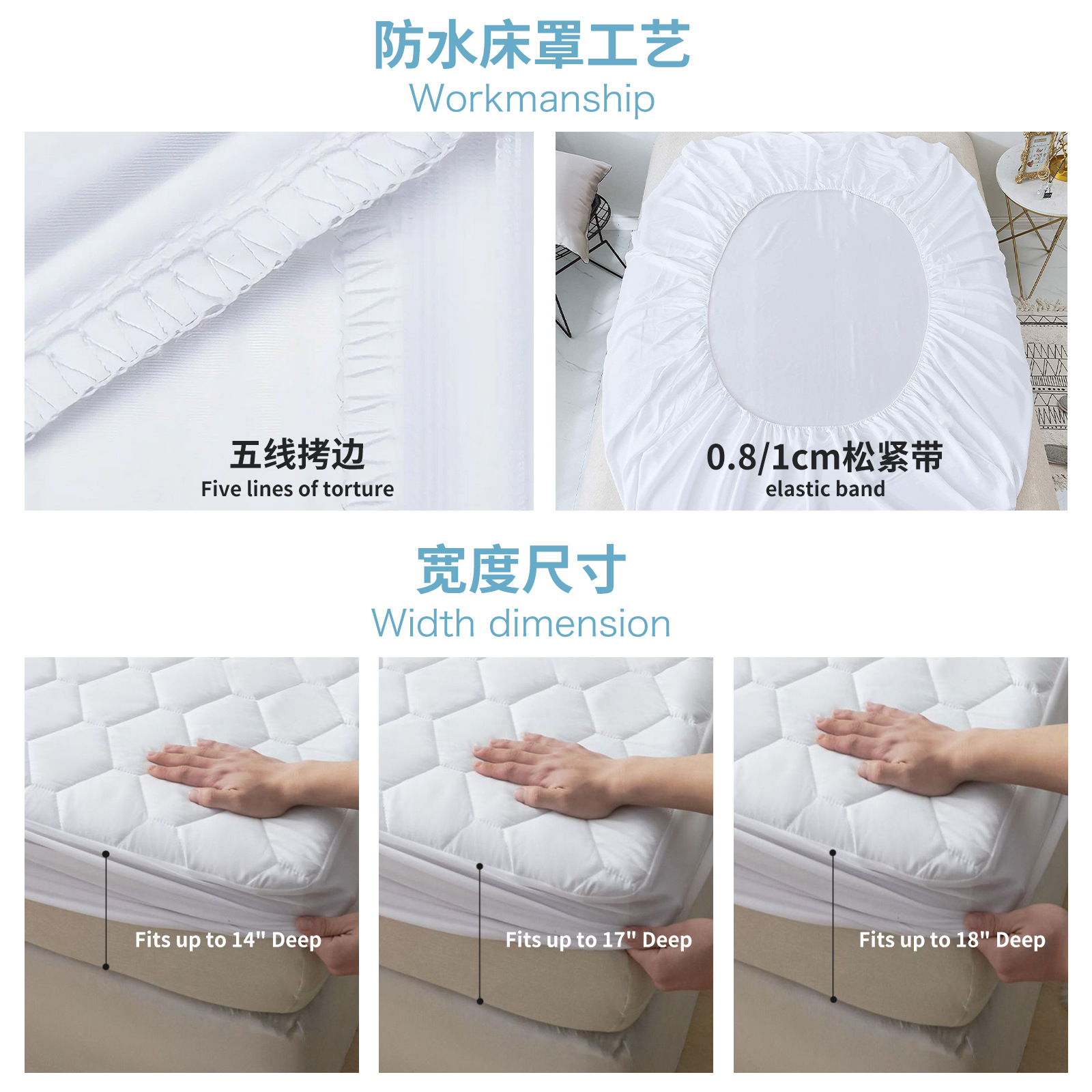 防水床罩工艺
Workmanship

五线拷边
Five lines of torture

0.8/1cm松紧带
elastic band

宽度尺寸
Width dimension

Fits up to 14" Deep

Fits up to 17" Deep

Fits up to 18" Deep