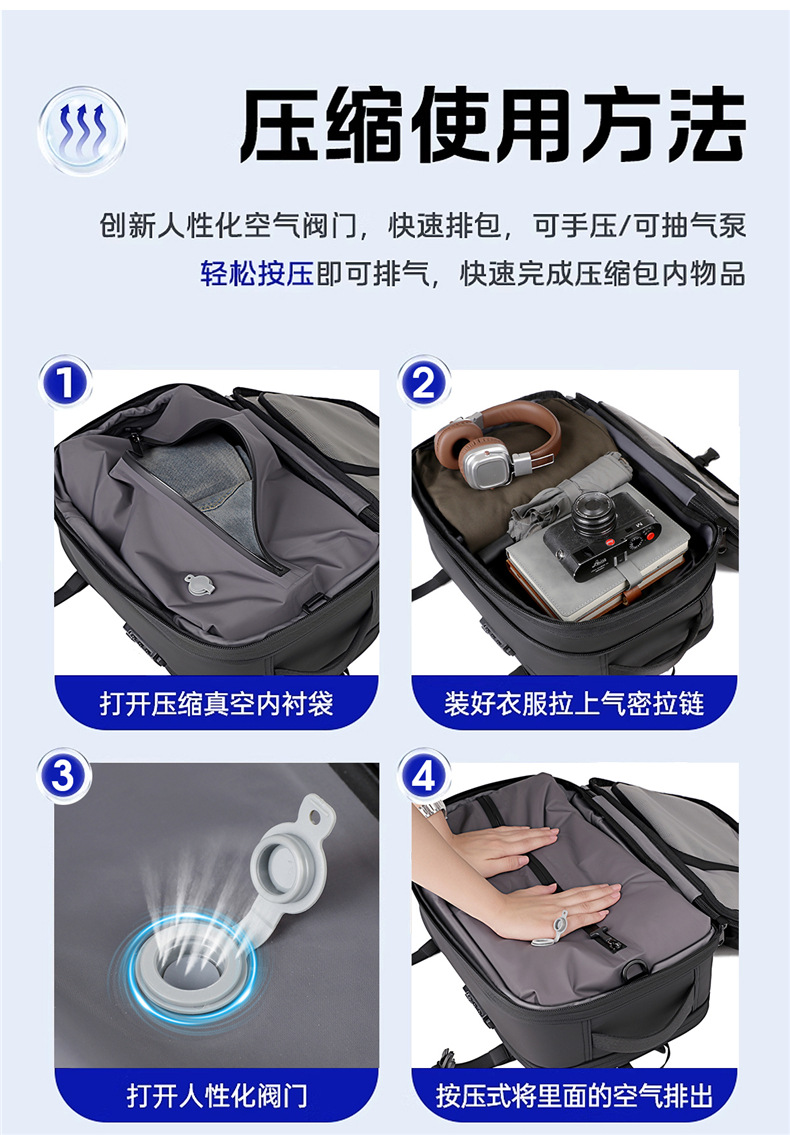 压缩使用方法

创新人性化空气阀门，快速排包，可手压/可抽气泵
轻松按压即可排气，快速完成压缩包内物品

1
打开压缩真空内衬袋

2
装好衣服拉上气密拉链

3
打开人性化阀门

4
按压式将里面的空气排出