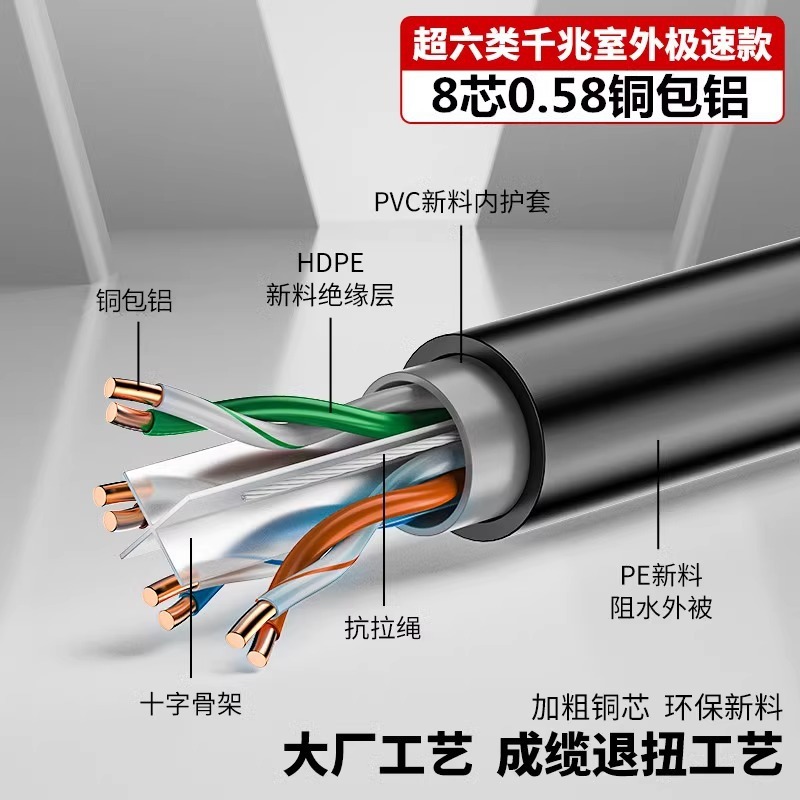 超六类千兆室外极速款
8芯0.58铜包铝

PVC新料内护套

HDPE
新料绝缘层

铜包铝

PE新料
阻水外被

抗拉绳

十字骨架

加粗铜芯 环保新料
大厂工艺 成缆退扭工艺