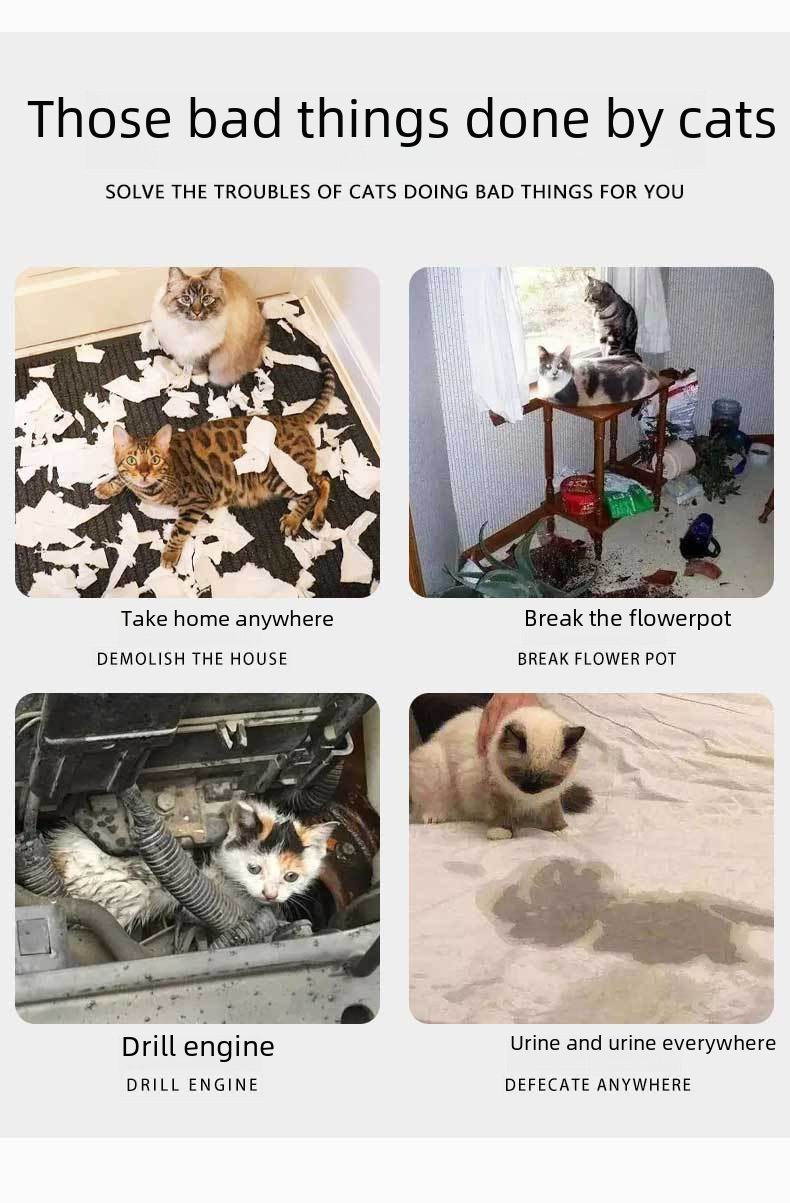 Those bad things done by cats

SOLVE THE TROUBLES OF CATS DOING BAD THINGS FOR YOU

Take home anywhere

DEMOLISH THE HOUSE

Break the flowerpot

BREAK FLOWER POT

Drill engine

DRILL ENGINE

Urine and urine everywhere

DEFECATE ANYWHERE