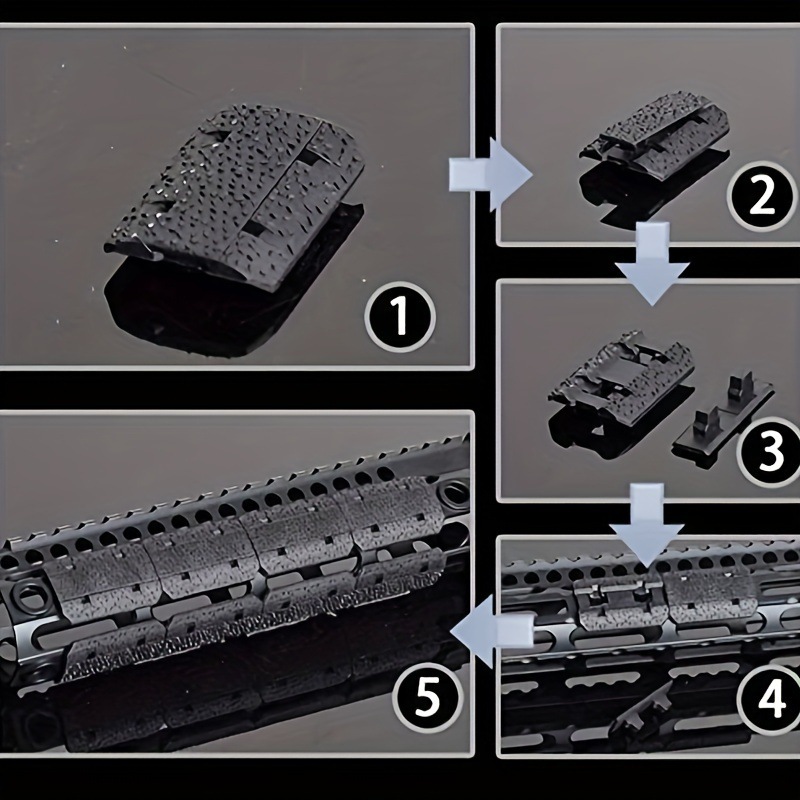 1
2
3
4
5