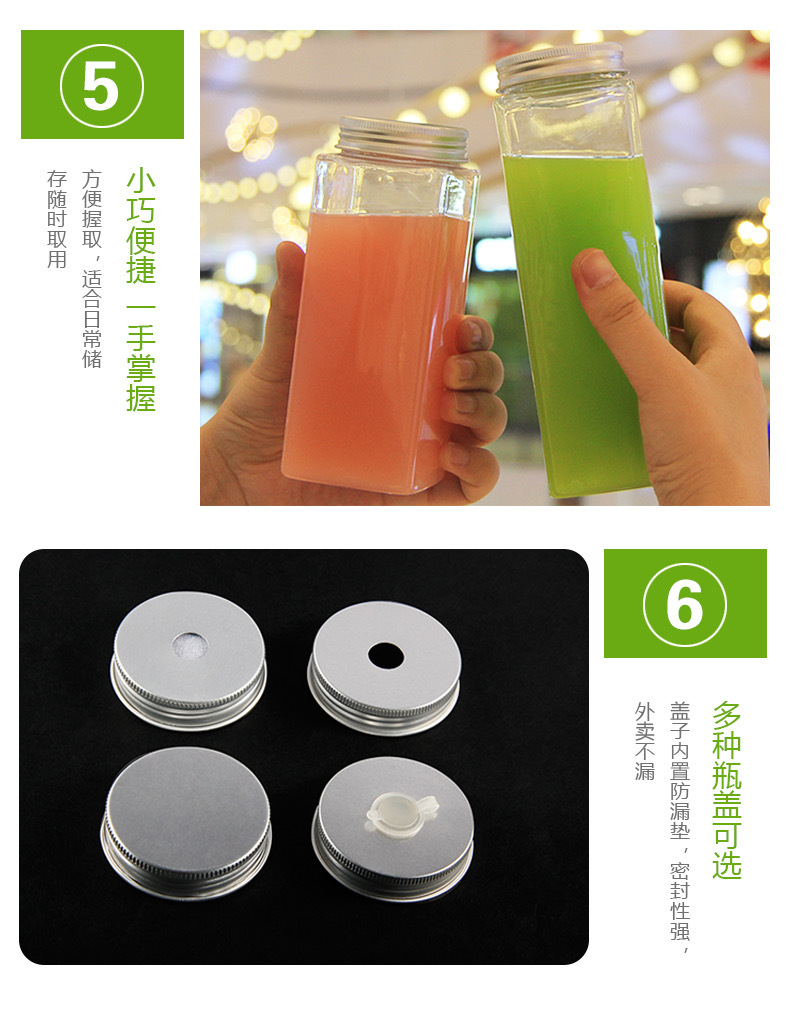 5

小巧便捷 一手掌握

方便握取，适合日常储存随时取用

6

多种瓶盖可选

盖子内置防漏垫，密封性强，外卖不漏