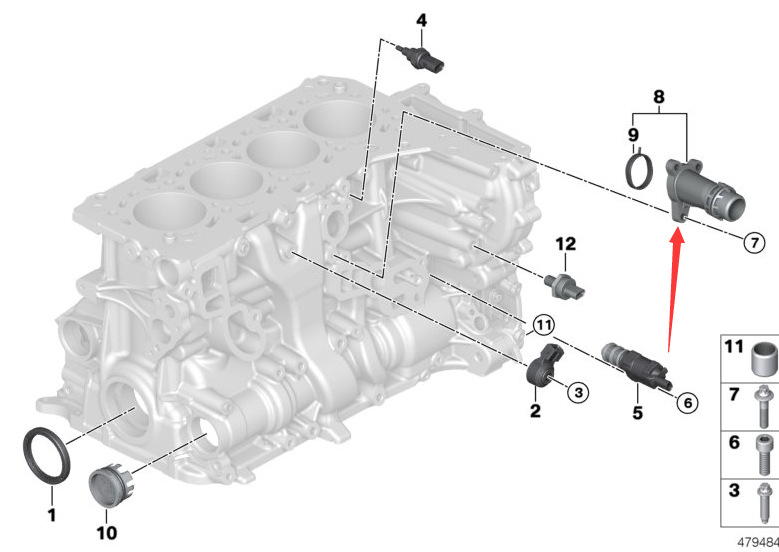 4
8
9
7
12
11
3
2
5
6
1
10
11
7
6
3
479484