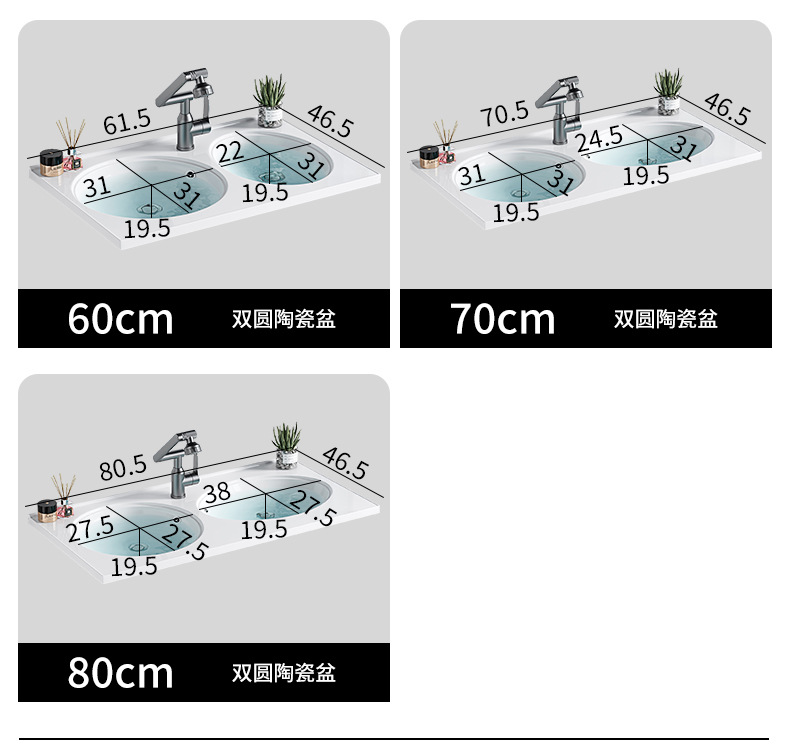 61.5
46.5
22
31
31
31
19.5
19.5

60cm 双圆陶瓷盆

70.5
46.5
24.5
31
31
31
19.5
19.5

70cm 双圆陶瓷盆

80.5
46.5
38
27.5
27.5
27.5
19.5
19.5

80cm 双圆陶瓷盆