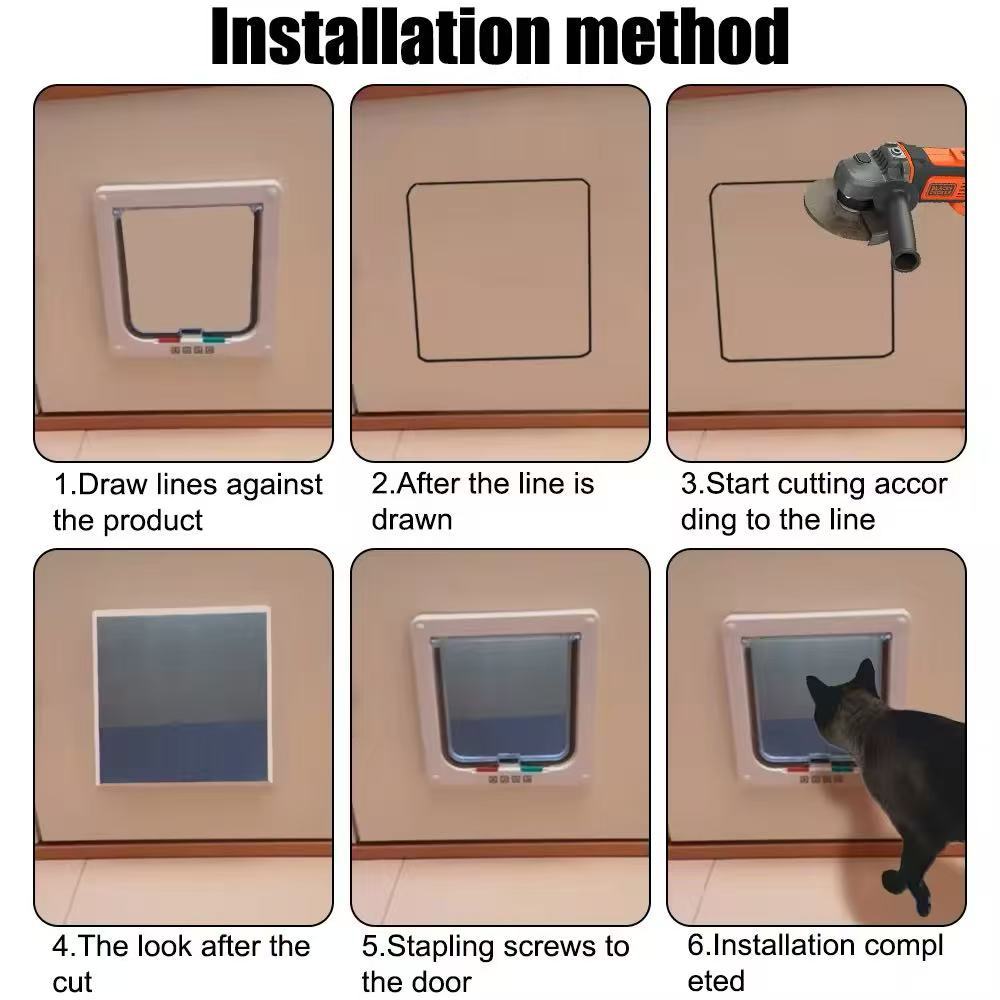 Installation method

1.Draw lines against the product

2.After the line is drawn

3.Start cutting accor ding to the line

4.The look after the cut

5.Stapling screws to the door

6.Installation compl eted