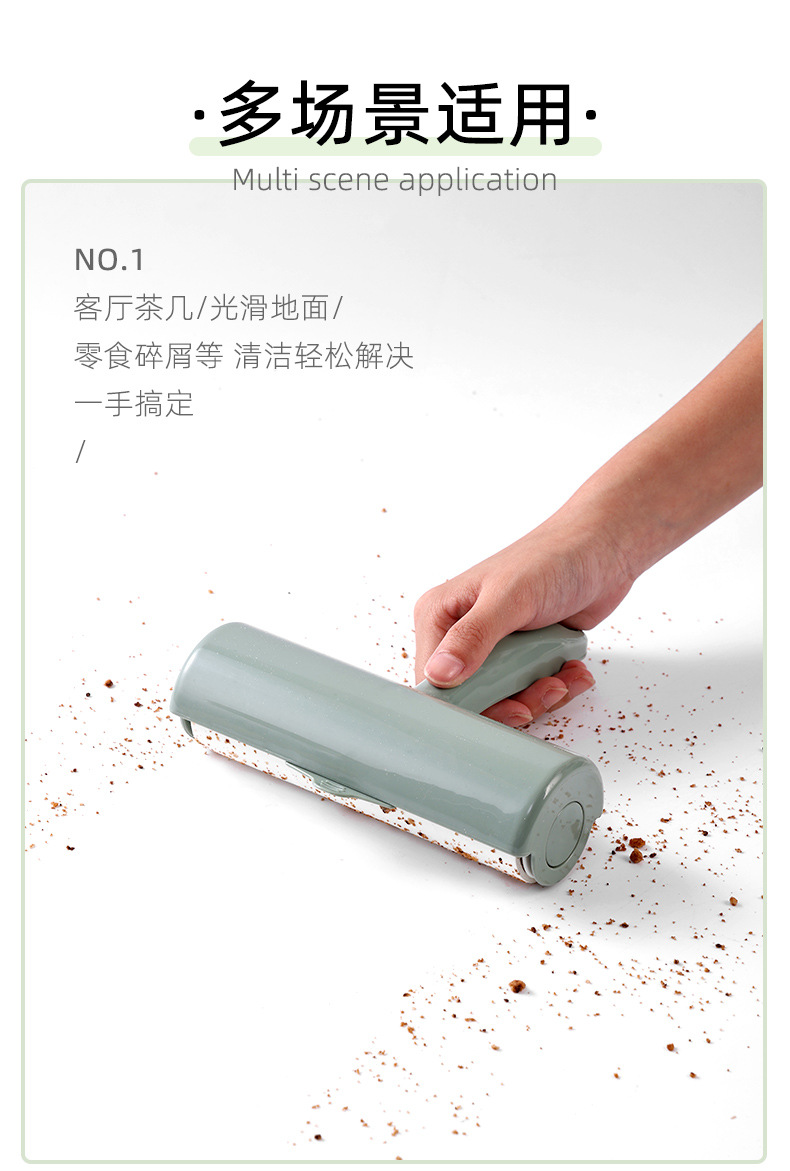 ·多场景适用·

Multi scene application

NO.1

客厅茶几/光滑地面/

零食碎屑等 清洁轻松解决

一手搞定

/