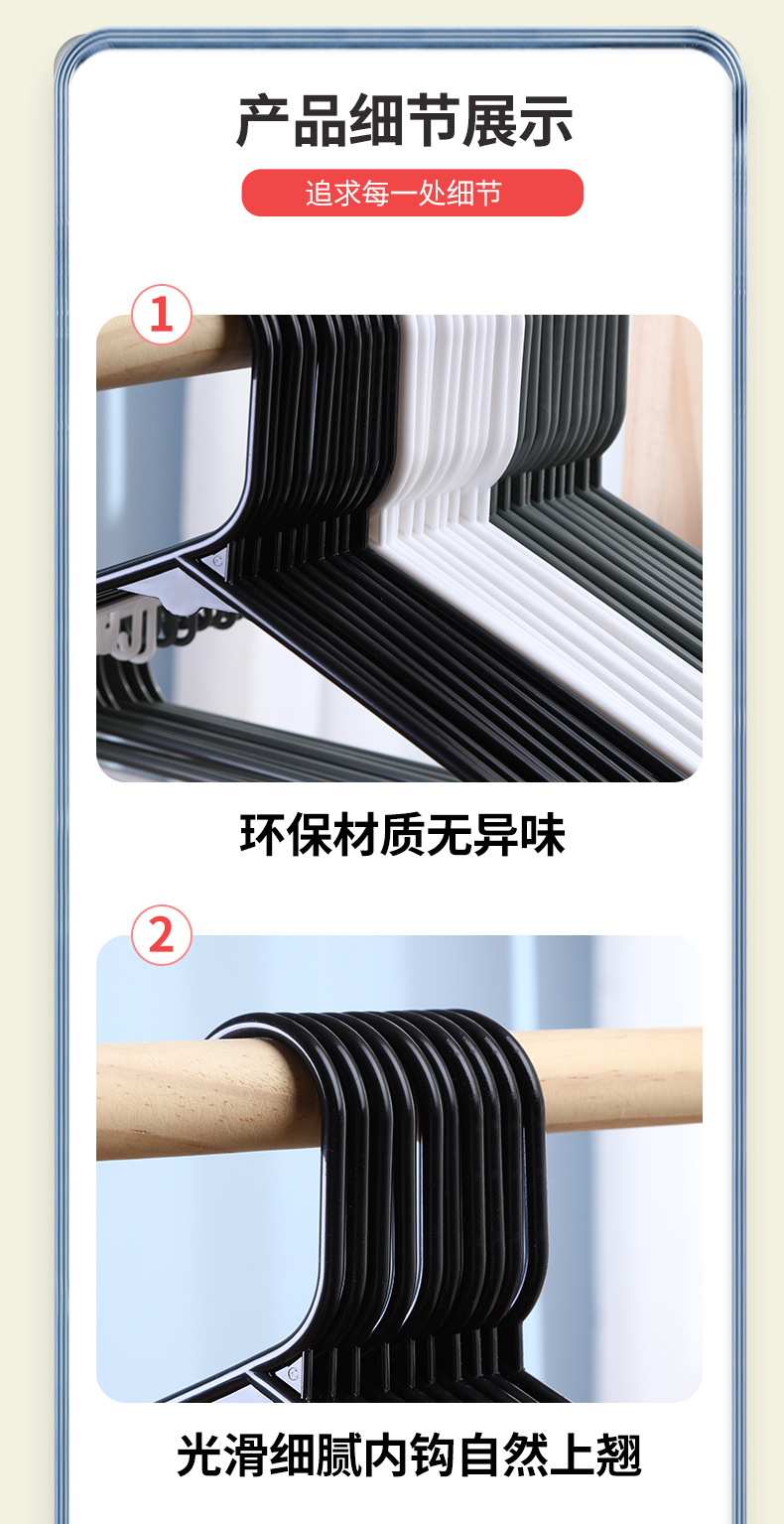 产品细节展示

追求每一处细节

1

环保材质无异味

2

光滑细腻内钩自然上翘