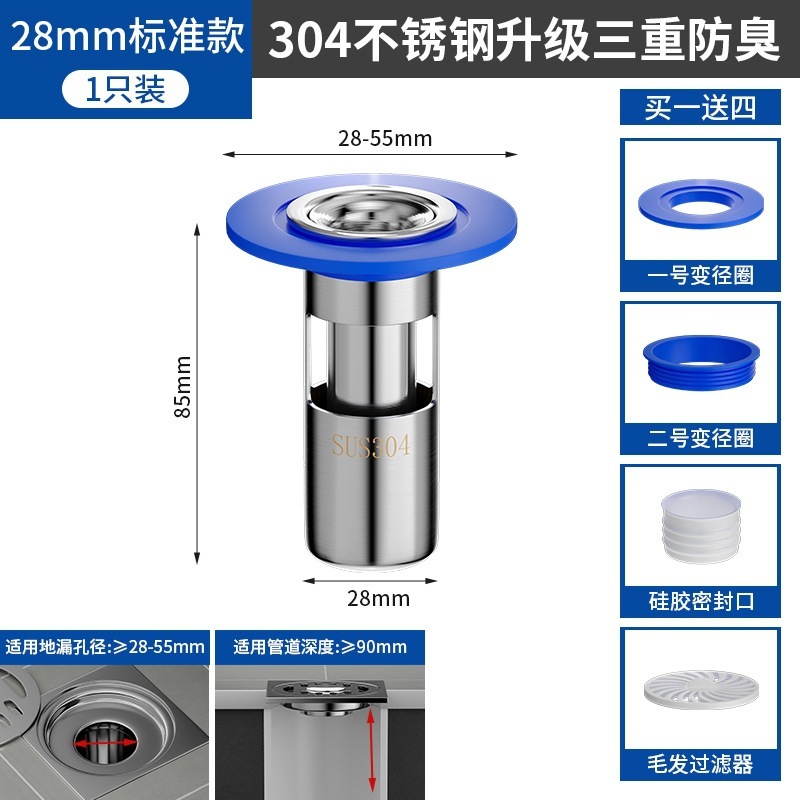 28mm标准款

1只装

304不锈钢升级三重防臭

28-55mm

85mm

SUS304

28mm

买一送四

一号变径圈

二号变径圈

硅胶密封口

毛发过滤器

适用地漏孔径:≥28-55mm

适用管道深度:≥90mm