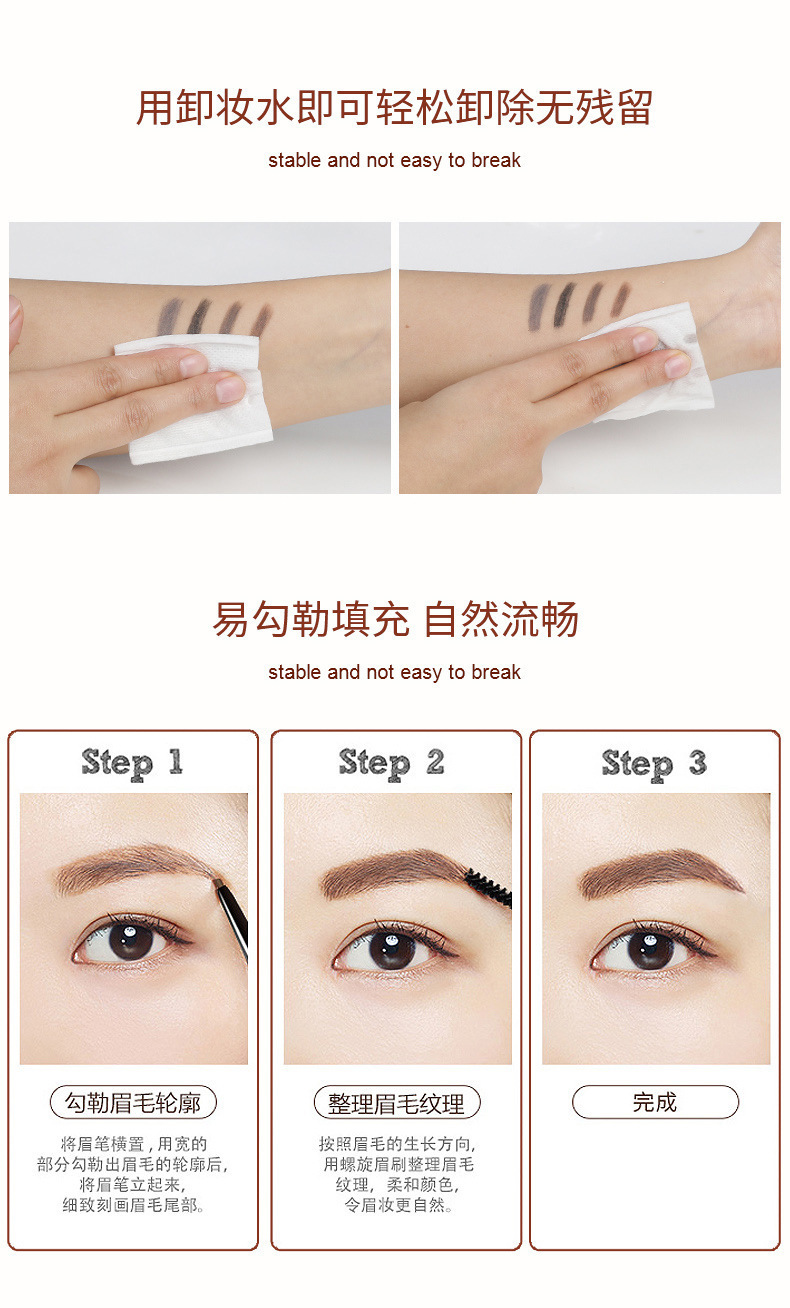 用卸妆水即可轻松卸除无残留

stable and not easy to break

易勾勒填充 自然流畅

stable and not easy to break

Step 1

勾勒眉毛轮廓

将眉笔横置，用宽的部分勾勒出眉毛的轮廓后，将眉笔立起来，细致刻画眉毛尾部。

Step 2

整理眉毛纹理

按照眉毛的生长方向，用螺旋眉刷整理眉毛纹理，柔和颜色，令眉妆更自然。

Step 3

完成