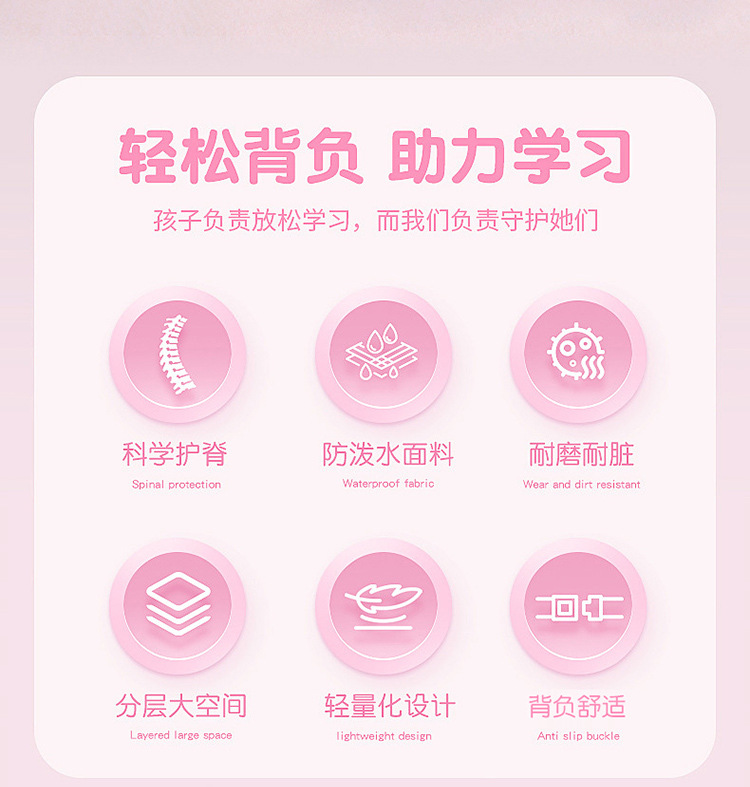 轻松背负 助力学习

孩子负责放松学习，而我们负责守护她们

科学护脊
Spinal protection

防泼水面料
Waterproof fabric

耐磨耐脏
Wear and dirt resistant

分层大空间
Layered large space

轻量化设计
lightweight design

背负舒适
Anti slip buckle