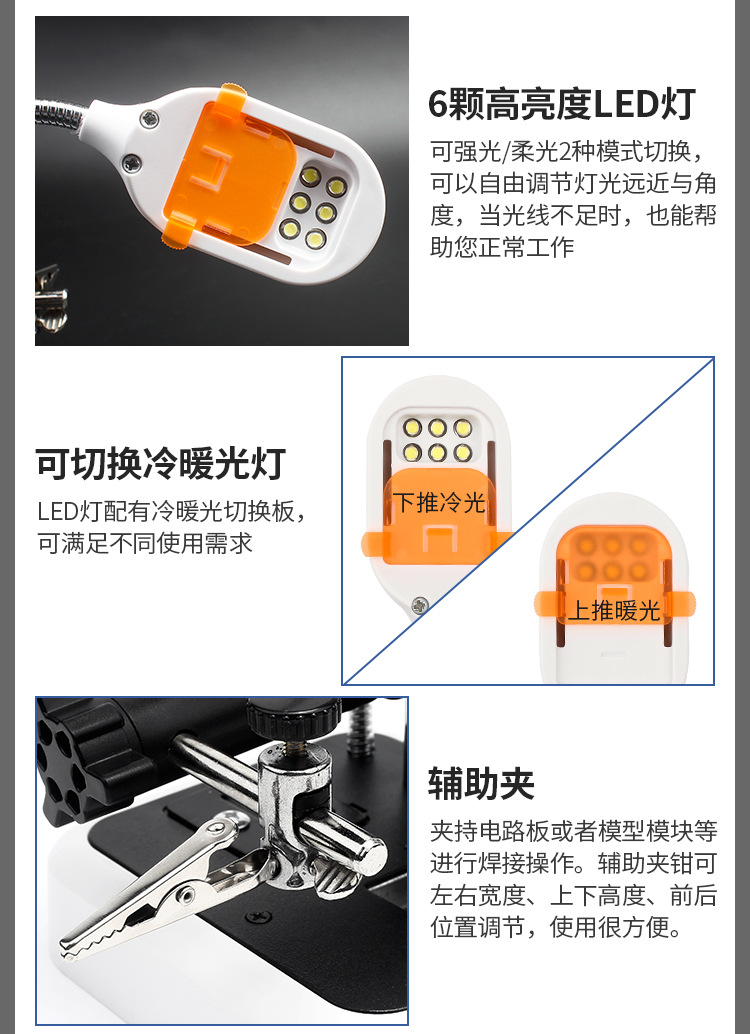 6颗高亮度LED灯

可强光/柔光2种模式切换，可以自由调节灯光远近与角度，当光线不足时，也能帮助您正常工作

可切换冷暖光灯

LED灯配有冷暖光切换板，可满足不同使用需求

下推冷光

上推暖光

辅助夹

夹持电路板或者模型模块等进行焊接操作。辅助夹钳可左右宽度、上下高度、前后位置调节，使用很方便。