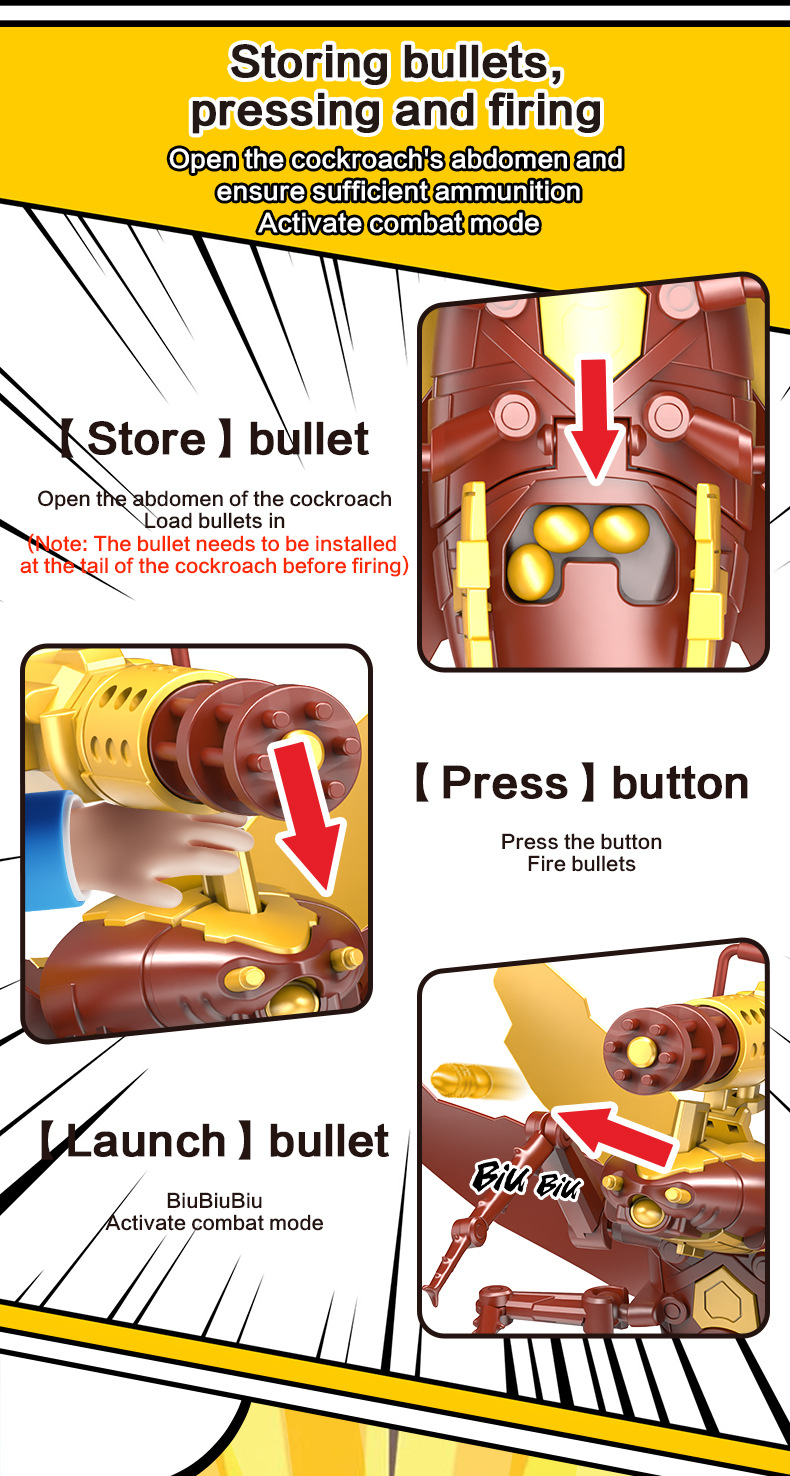 Storing bullets, pressing and firing

Open the cockroach's abdomen and ensure sufficient ammunition
Activate combat mode

【Store】bullet

Open the abdomen of the cockroach
Load bullets in
(Note: The bullet needs to be installed at the tail of the cockroach before firing)

【Press】button

Press the button
Fire bullets

【Launch】bullet

BiuBiuBiu
Activate combat mode

BIU BIU