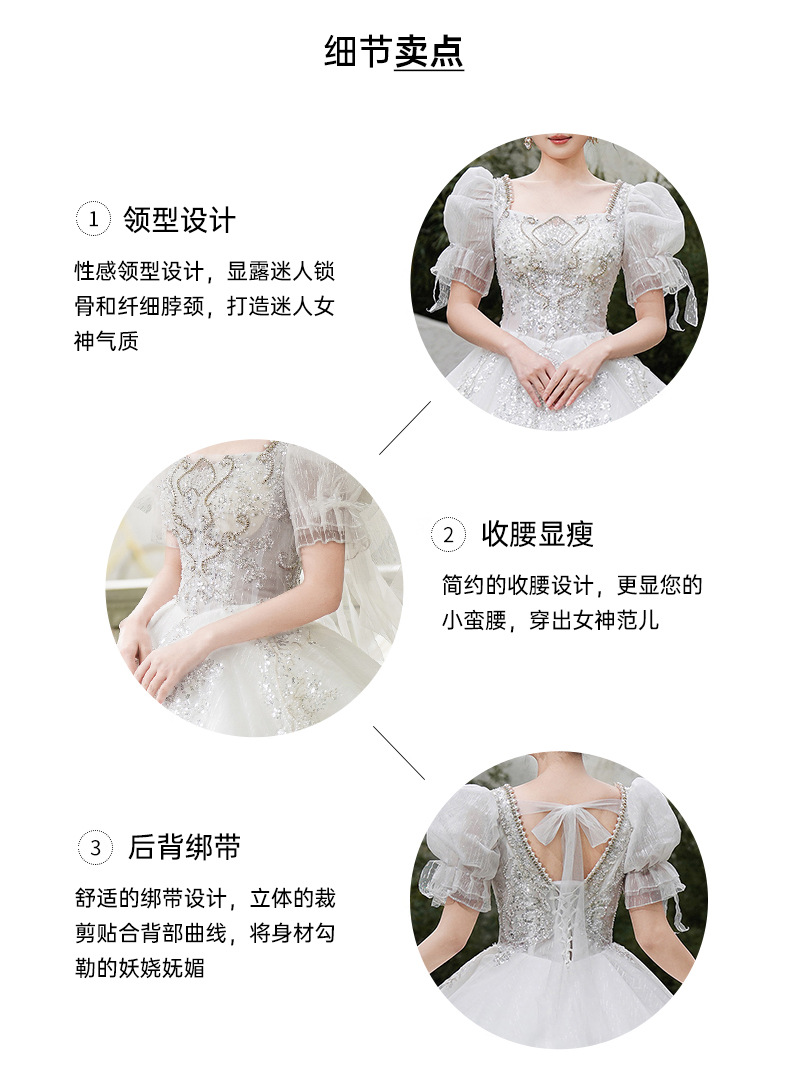 细节卖点

1 领型设计

性感领型设计，显露迷人锁骨和纤细脖颈，打造迷人女神气质

2 收腰显瘦

简约的收腰设计，更显您的小蛮腰，穿出女神范儿

3 后背绑带

舒适的绑带设计，立体的裁剪贴合背部曲线，将身材勾勒的妖娆妩媚