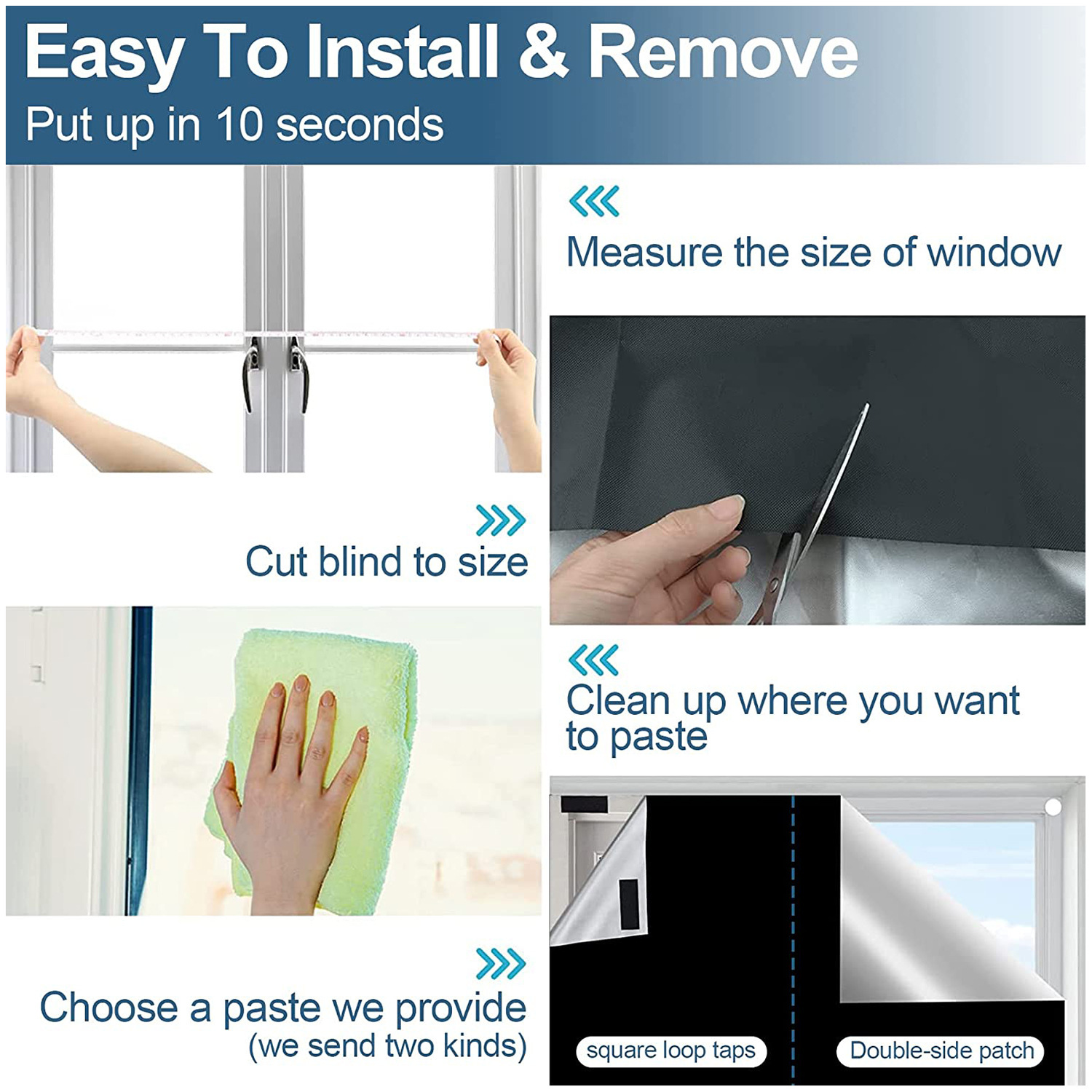 Easy To Install & Remove
Put up in 10 seconds

Measure the size of window

Cut blind to size

Clean up where you want to paste

Choose a paste we provide
(we send two kinds)

square loop taps

Double-side patch