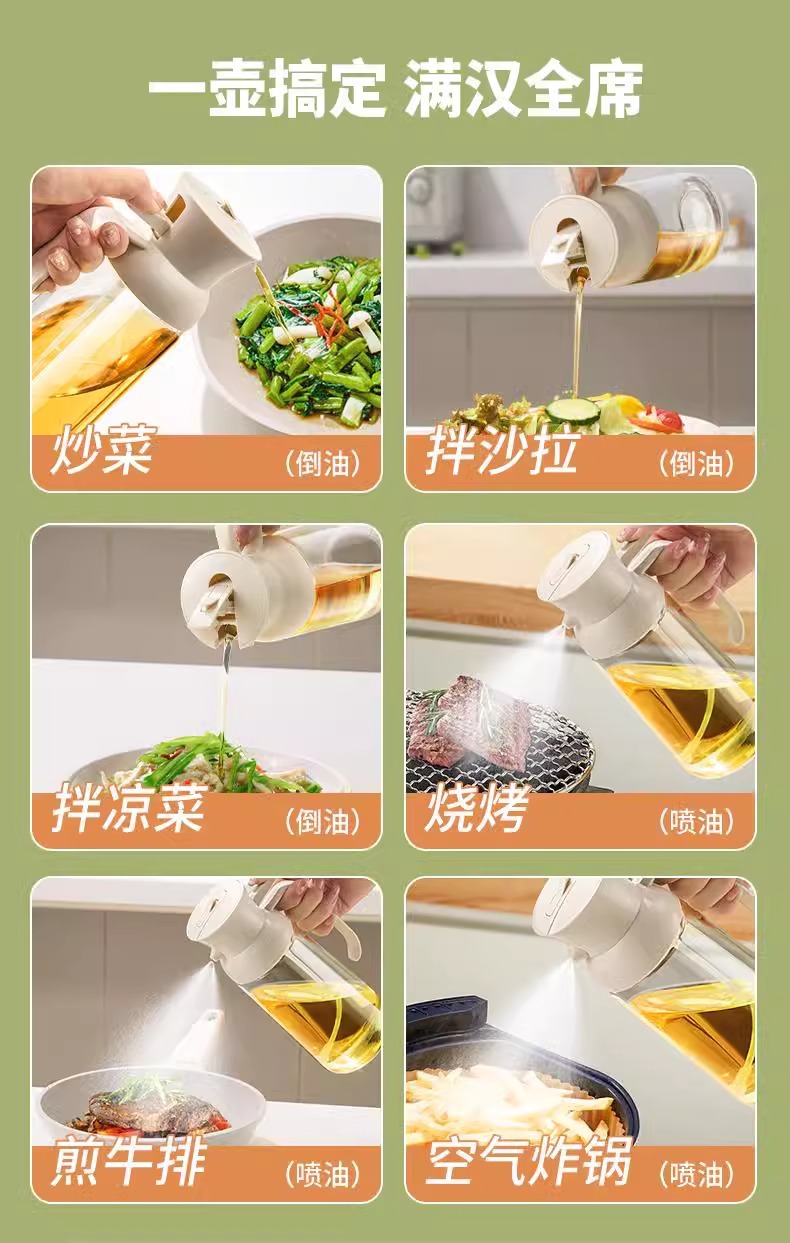 一壶搞定 满汉全席

炒菜 （倒油）

拌沙拉 （倒油）

拌凉菜 （倒油）

烧烤 （喷油）

煎牛排 （喷油）

空气炸锅 （喷油）