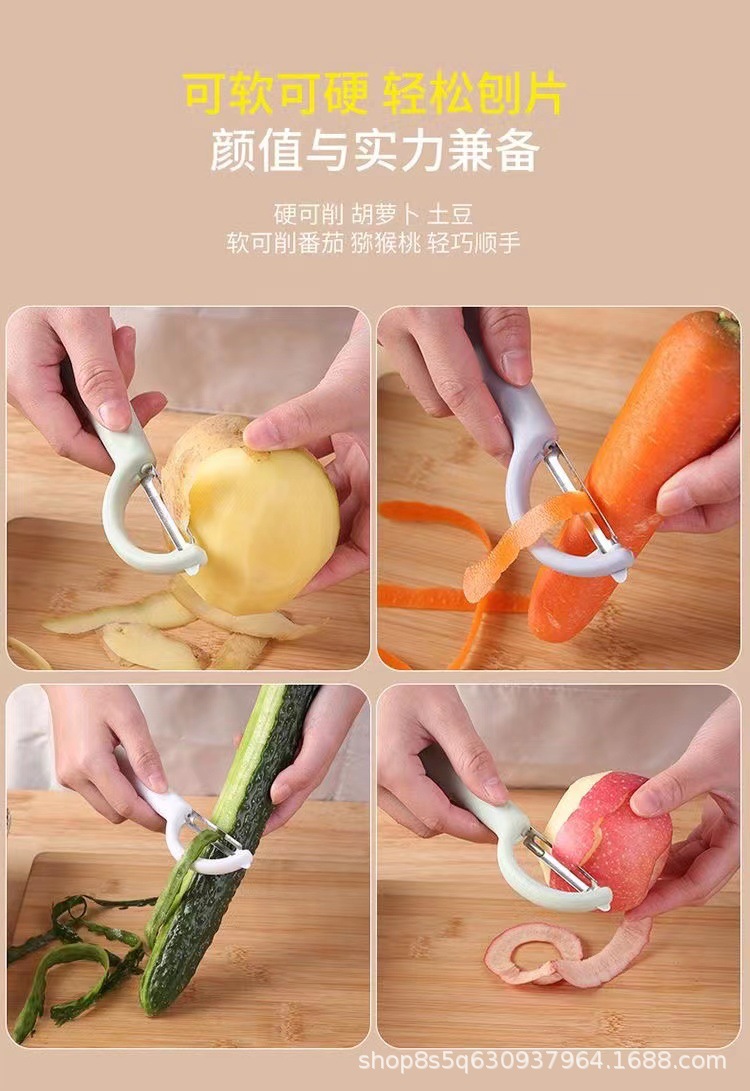 可软可硬 轻松刨片
颜值与实力兼备

硬可削 胡萝卜 土豆
软可削番茄 猕猴桃 轻巧顺手

shop8s5q630937964.1688.com