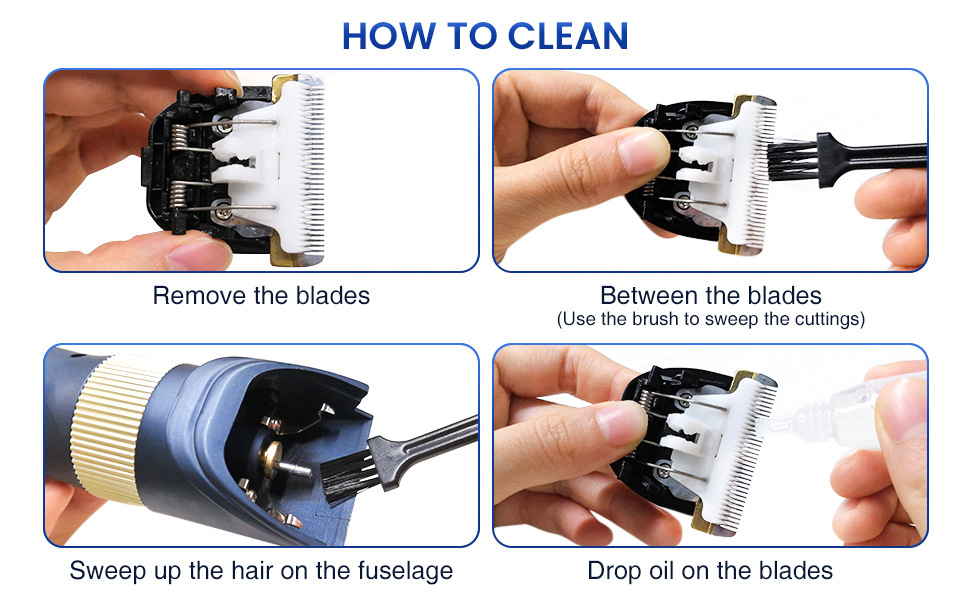 HOW TO CLEAN

Remove the blades

Between the blades
(Use the brush to sweep the cuttings)

Sweep up the hair on the fuselage

Drop oil on the blades