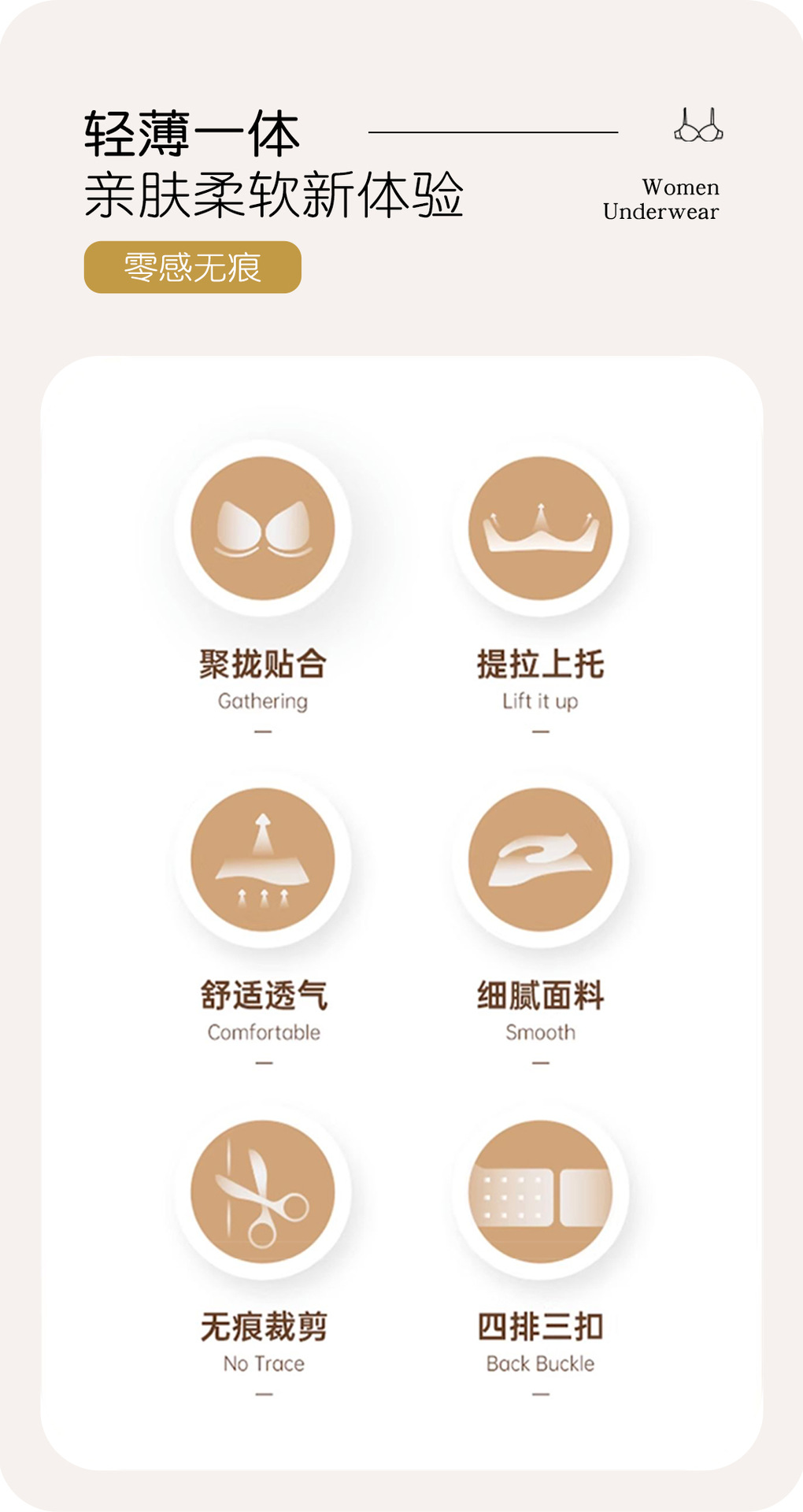 轻薄一体
亲肤柔软新体验

Women
Underwear

零感无痕

聚拢贴合
Gathering
-

提拉上托
Lift it up
-

舒适透气
Comfortable
-

细腻面料
Smooth
-

无痕裁剪
No Trace
-

四排三扣
Back Buckle
-