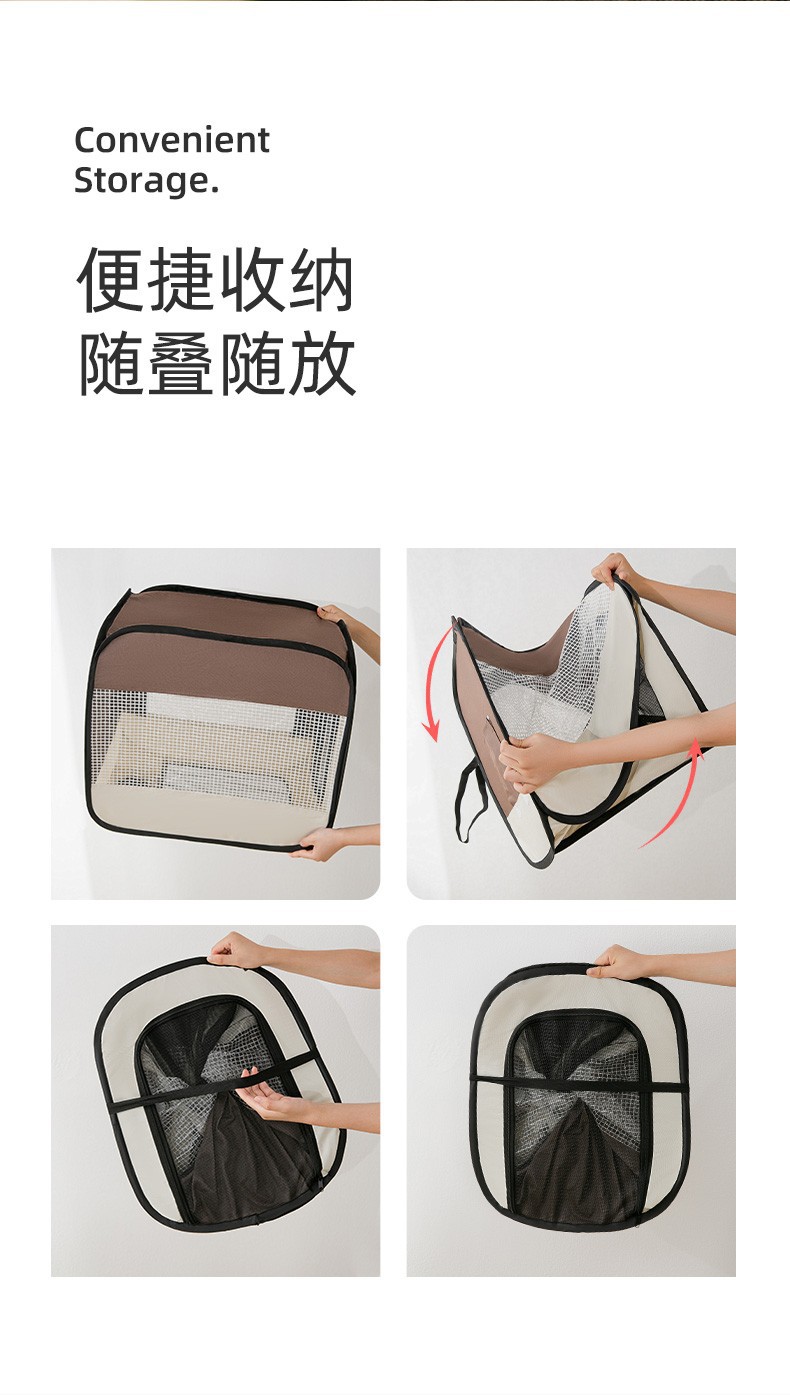 Convenient Storage.

便捷收纳
随叠随放