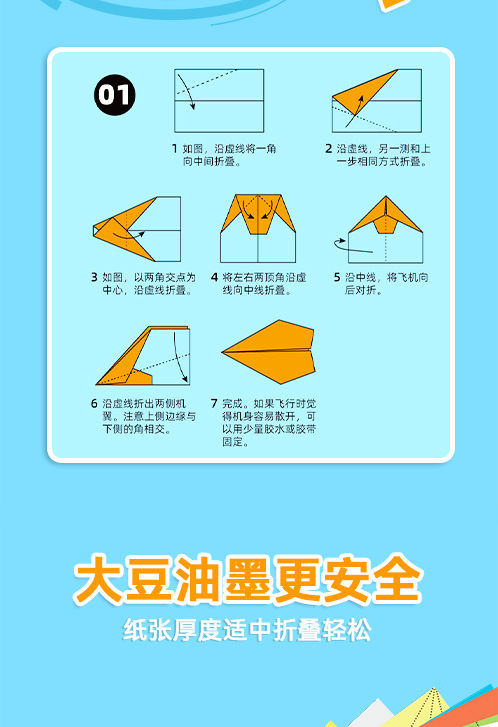 01

1 如图，沿虚线将一角向中间折叠。

2 沿虚线，另一测和上一步相同方式折叠。

3 如图，以两角交点为中心，沿虚线折叠。

4 将左右两顶角沿虚线向中线折叠。

5 沿中线，将飞机向后对折。

6 沿虚线折出两侧机翼。注意上侧边缘与下侧的角相交。

7 完成。如果飞行时觉得机身容易散开，可以用少量胶水或胶带固定。

大豆油墨更安全

纸张厚度适中折叠轻松