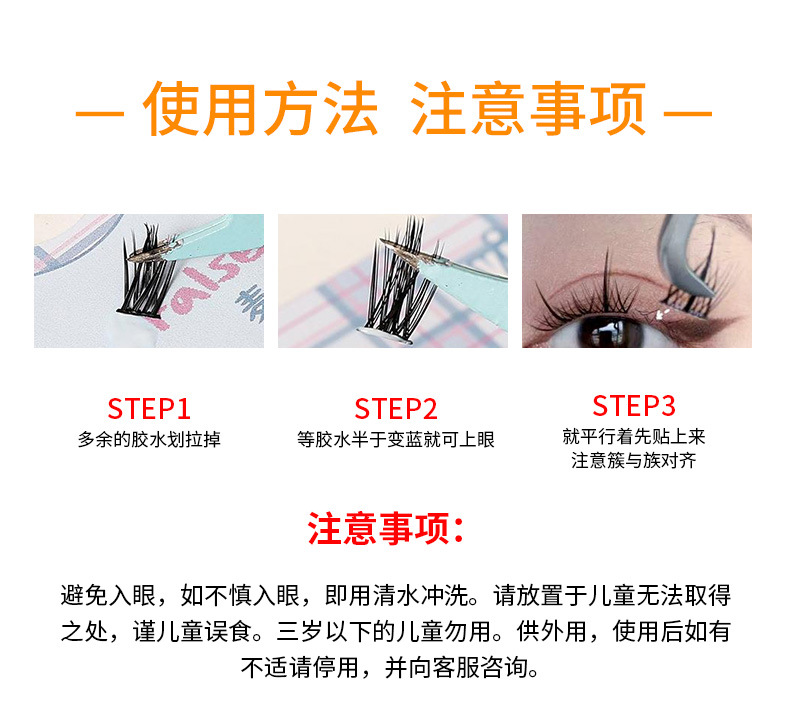 — 使用方法 注意事项 —

false

STEP1
多余的胶水划拉掉

STEP2
等胶水半干变蓝就可上眼

STEP3
就平行着先贴上来
注意簇与族对齐

注意事项：

避免入眼，如不慎入眼，即用清水冲洗。请放置于儿童无法取得之处，谨儿童误食。三岁以下的儿童勿用。供外用，使用后如有不适请停用，并向客服咨询。