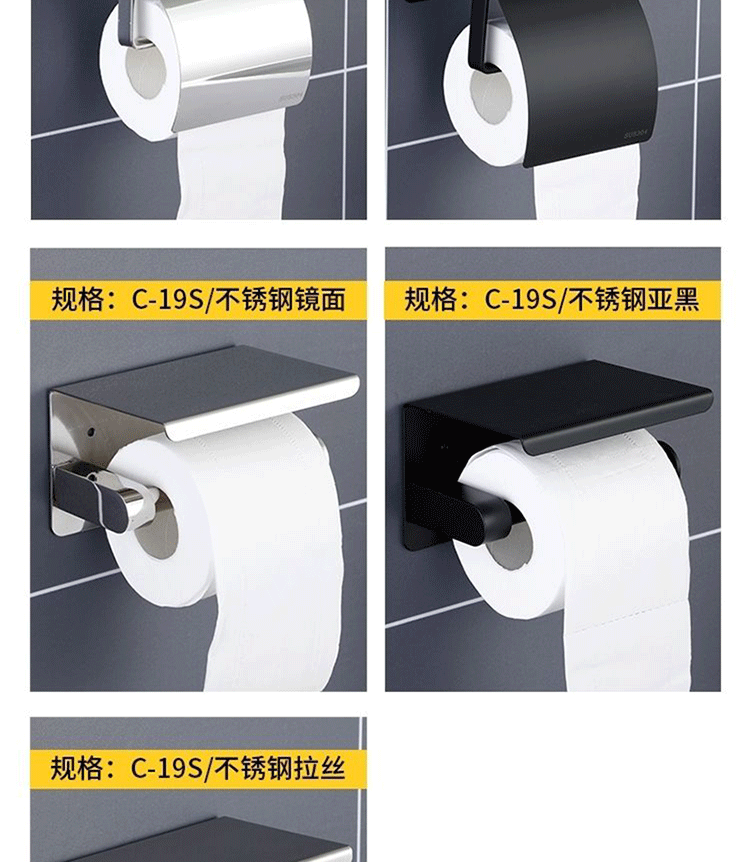 SUS304

SUS304

规格：C-19S/不锈钢镜面

规格：C-19S/不锈钢亚黑

规格：C-19S/不锈钢拉丝