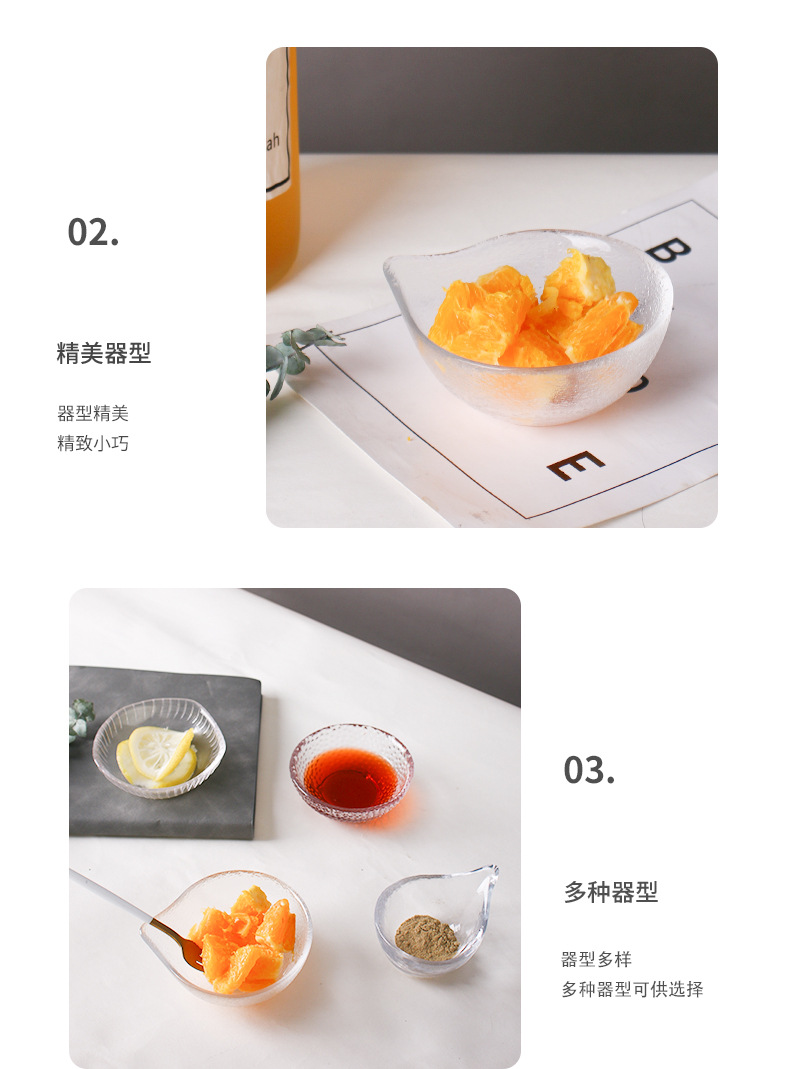 02.

精美器型

器型精美
精致小巧

ah

B

E

03.

多种器型

器型多样
多种器型可供选择