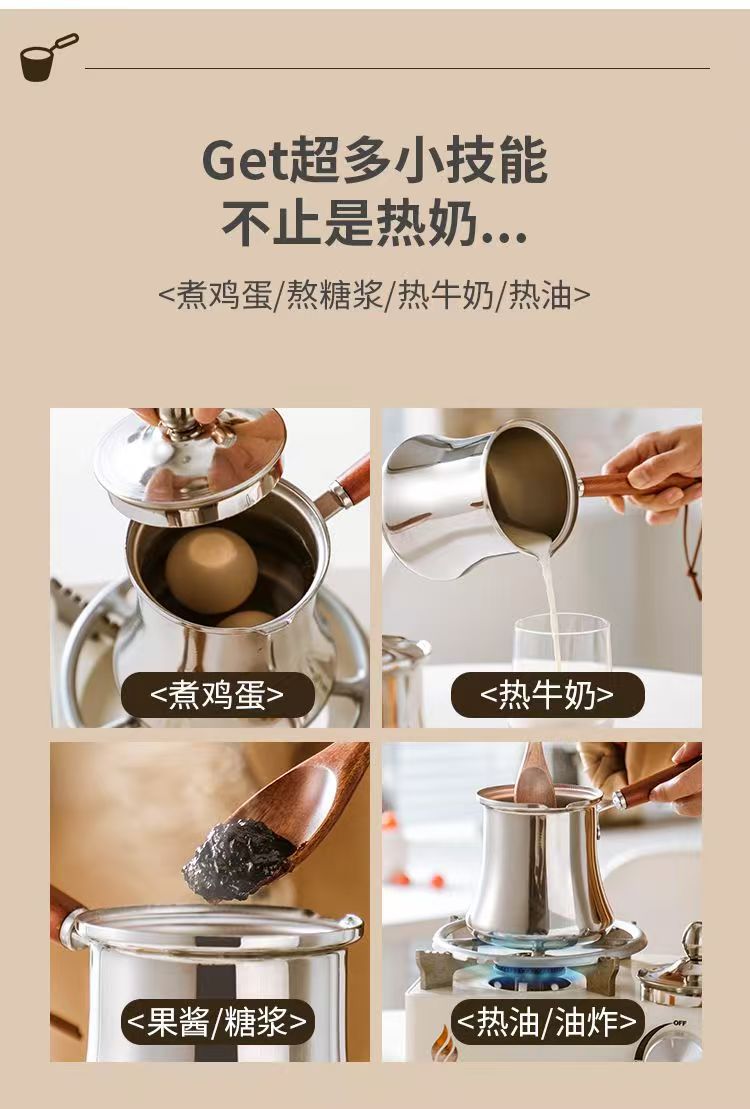 Get超多小技能
不止是热奶...

<煮鸡蛋/熬糖浆/热牛奶/热油>

<煮鸡蛋>

<热牛奶>

<果酱/糖浆>

<热油/油炸>

OFF