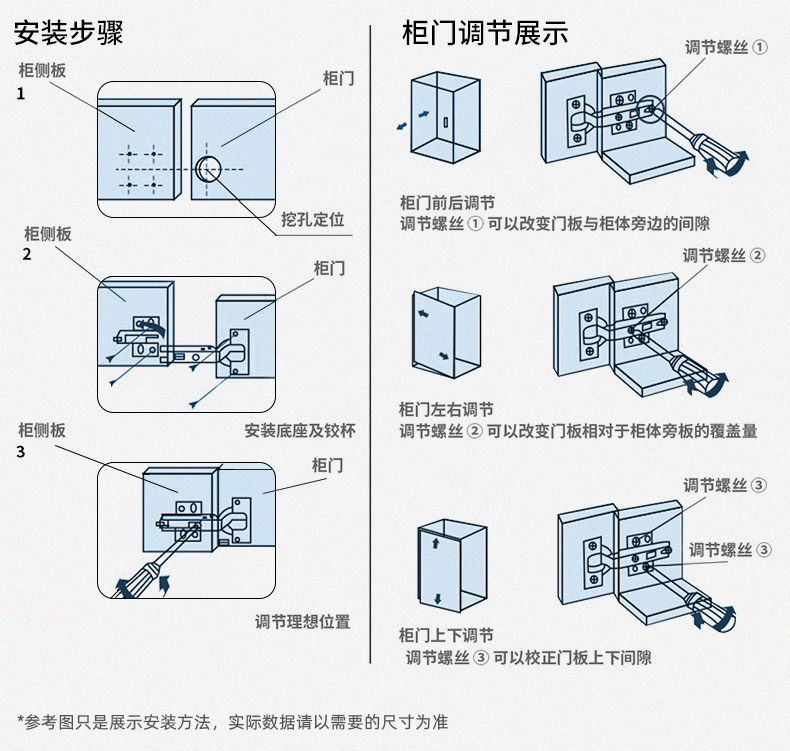 安装步骤

柜侧板
1
柜门
挖孔定位

柜侧板
2
柜门
安装底座及铰杯

柜侧板
3
柜门
调节理想位置

柜门调节展示

调节螺丝 ①
柜门前后调节
调节螺丝 ① 可以改变门板与柜体旁边的间隙

调节螺丝 ②
柜门左右调节
调节螺丝 ② 可以改变门板相对于柜体旁板的覆盖量

调节螺丝 ③
调节螺丝 ③
柜门上下调节
调节螺丝 ③ 可以校正门板上下间隙

*参考图只是展示安装方法，实际数据请以需要的尺寸为准