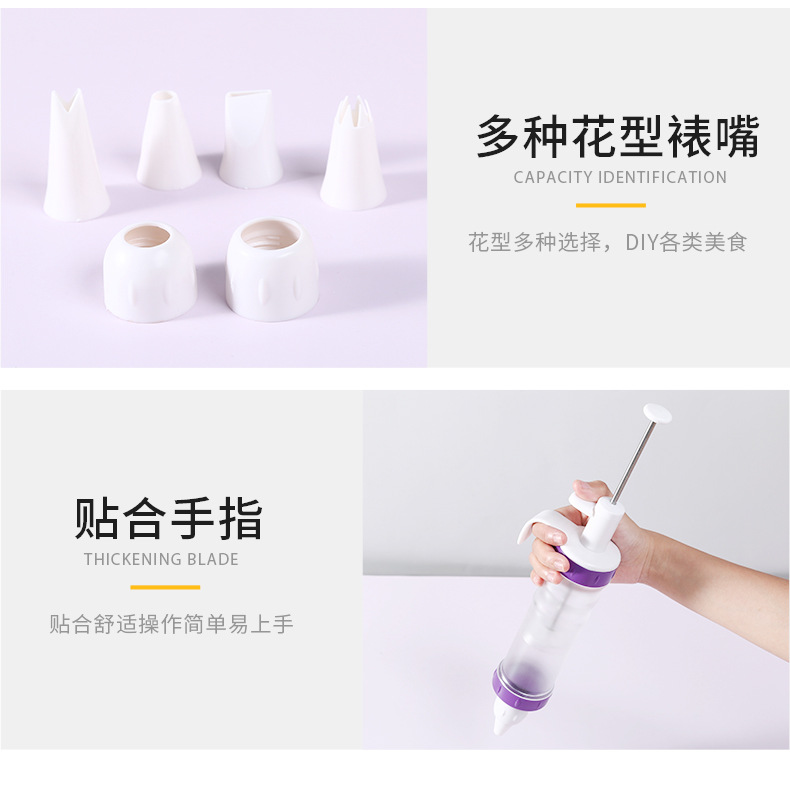 多种花型裱嘴
CAPACITY IDENTIFICATION

花型多种选择，DIY各类美食

贴合手指
THICKENING BLADE

贴合舒适操作简单易上手