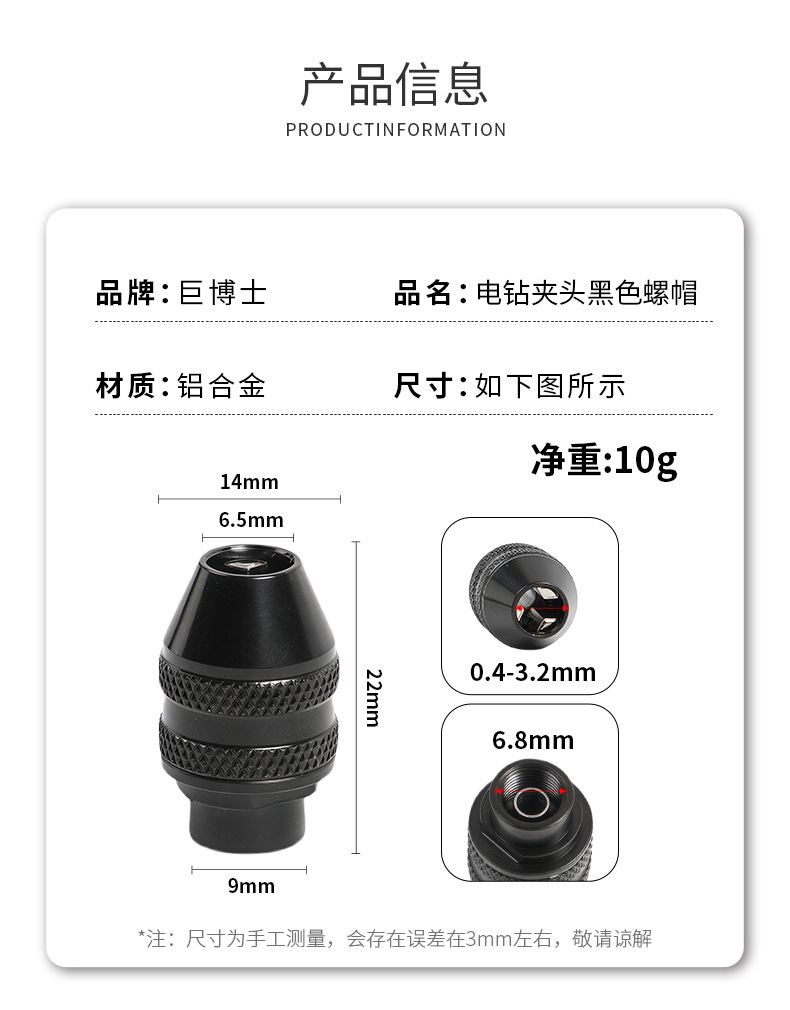 产品信息
PRODUCTINFORMATION

品牌：巨博士

品名：电钻夹头黑色螺帽

材质：铝合金

尺寸：如下图所示

净重:10g

14mm

6.5mm

22mm

9mm

0.4-3.2mm

6.8mm

*注：尺寸为手工测量，会存在误差在3mm左右，敬请谅解