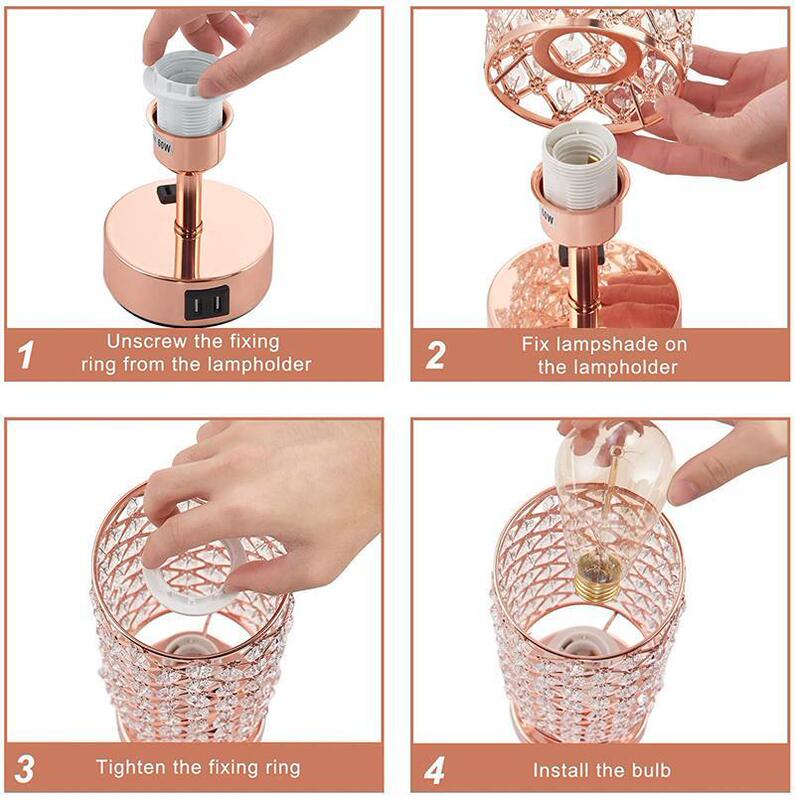 60W

1 Unscrew the fixing ring from the lampholder

60W

2 Fix lampshade on the lampholder

3 Tighten the fixing ring

4 Install the bulb