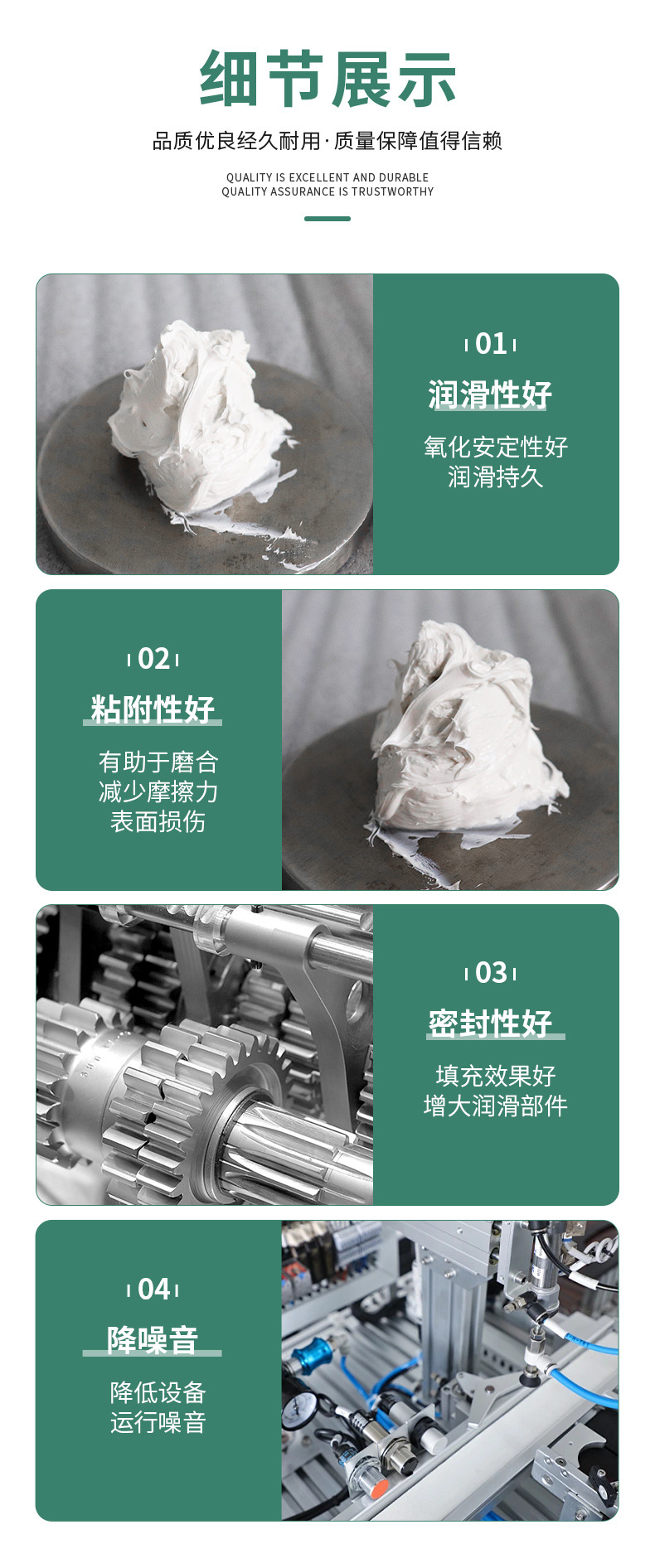 细节展示

品质优良经久耐用·质量保障值得信赖

QUALITY IS EXCELLENT AND DURABLE
QUALITY ASSURANCE IS TRUSTWORTHY

01

润滑性好

氧化安定性好
润滑持久

02

粘附性好

有助于磨合
减少摩擦力
表面损伤

03

密封性好

填充效果好
增大润滑部件

04

降噪音

降低设备
运行噪音