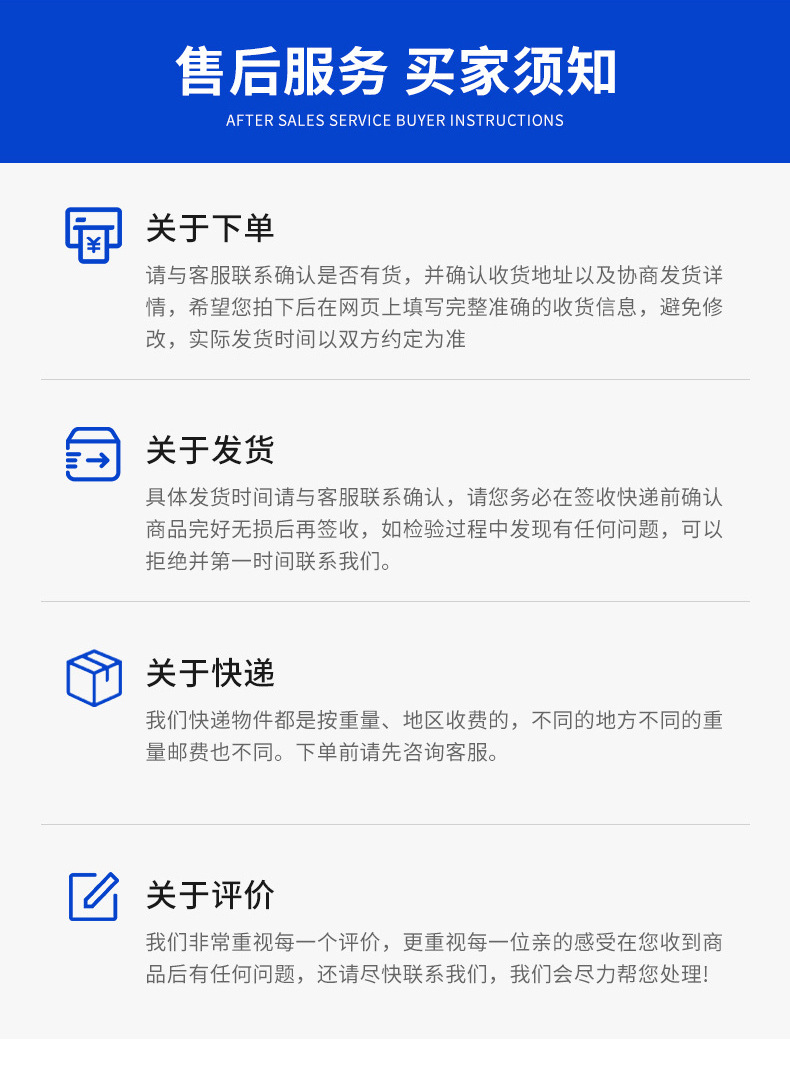 售后服务 买家须知
AFTER SALES SERVICE BUYER INSTRUCTIONS

关于下单
请与客服联系确认是否有货，并确认收货地址以及协商发货详情，希望您拍下后在网页上填写完整准确的收货信息，避免修改，实际发货时间以双方约定为准

关于发货
具体发货时间请与客服联系确认，请您务必在签收快递前确认商品完好无损后再签收，如检验过程中发现有任何问题，可以拒绝并第一时间联系我们。

关于快递
我们快递物件都是按重量、地区收费的，不同的地方不同的重量邮费也不同。下单前请先咨询客服。

关于评价
我们非常重视每一个评价，更重视每一位亲的感受在您收到商品后有任何问题，还请尽快联系我们，我们会尽力帮您处理!