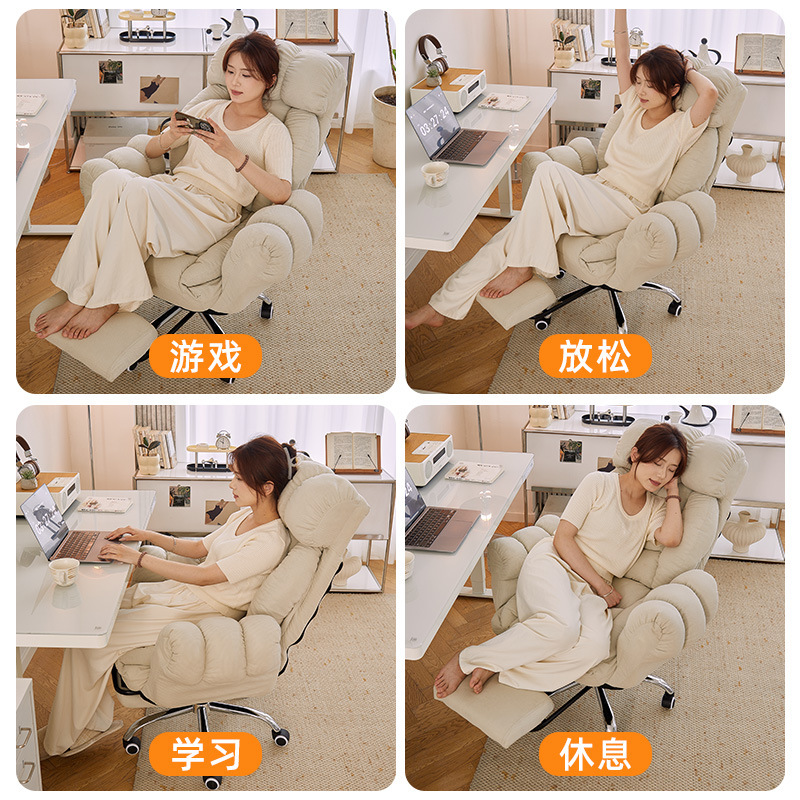 游戏

03:27:24

放松

学习

休息