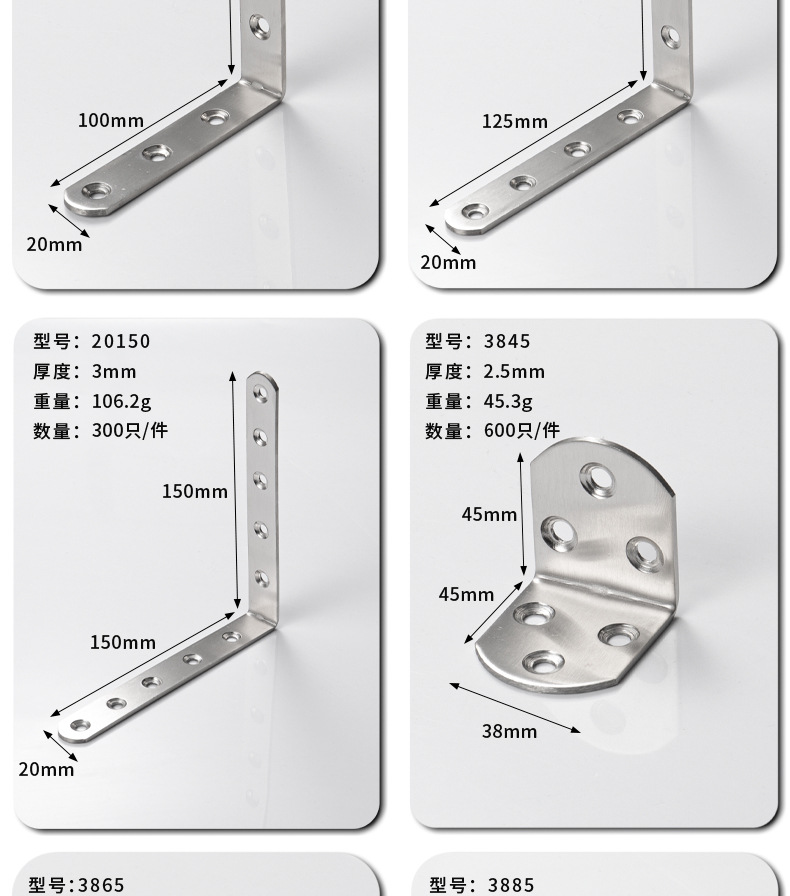 100mm

20mm

125mm

20mm

型号：20150
厚度：3mm
重量：106.2g
数量：300只/件

150mm

150mm

20mm

型号：3845
厚度：2.5mm
重量：45.3g
数量：600只/件

45mm

45mm

38mm

型号:3865

型号：3885