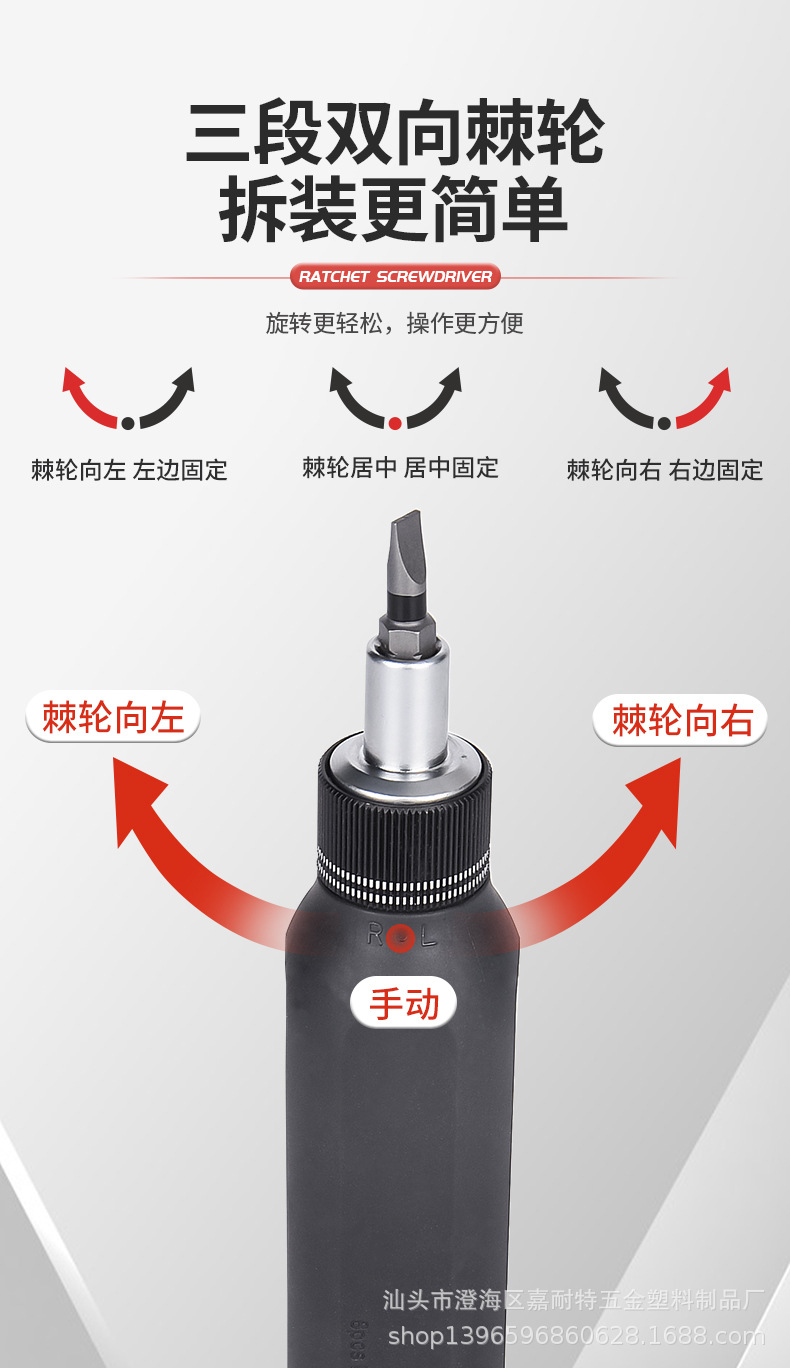 三段双向棘轮
拆装更简单

RATCHET SCREWDRIVER

旋转更轻松，操作更方便

棘轮向左 左边固定

棘轮居中 居中固定

棘轮向右 右边固定

棘轮向左

棘轮向右

R L

手动

汕头市澄海区嘉耐特五金塑料制品厂
shop1396596860628.1688.com