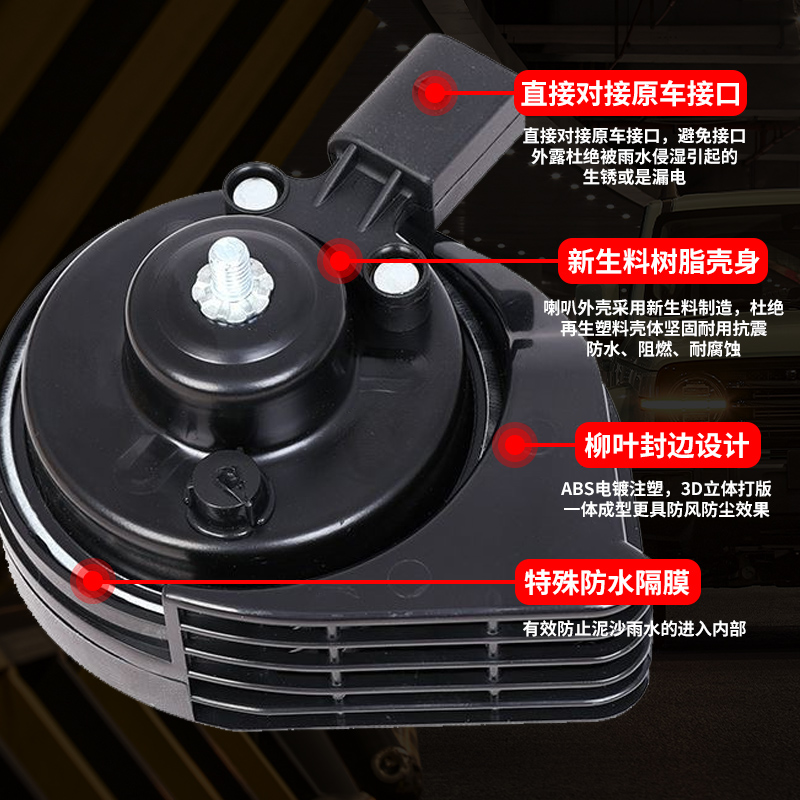 直接对接原车接口

直接对接原车接口，避免接口外露杜绝被雨水侵湿引起的生锈或是漏电

新生料树脂壳身

喇叭外壳采用新生料制造，杜绝再生塑料壳体坚固耐用抗震防水、阻燃、耐腐蚀

柳叶封边设计

ABS电镀注塑，3D立体打版一体成型更具防风防尘效果

特殊防水隔膜

有效防止泥沙雨水的进入内部