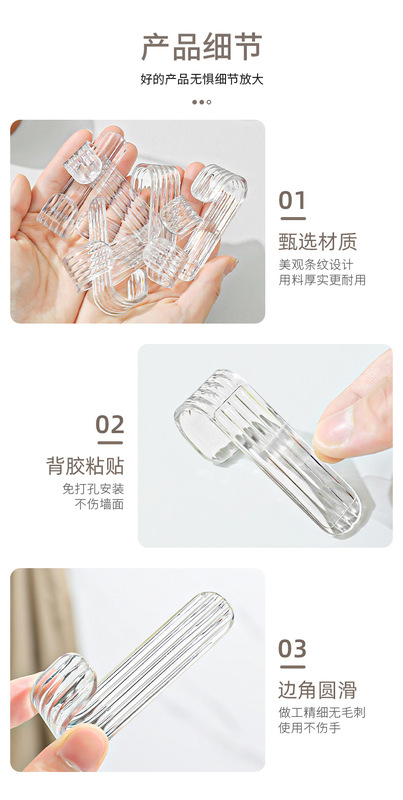 产品细节

好的产品无惧细节放大

01

甄选材质

美观条纹设计
用料厚实更耐用

02

背胶粘贴

免打孔安装
不伤墙面

03

边角圆滑

做工精细无毛刺
使用不伤手