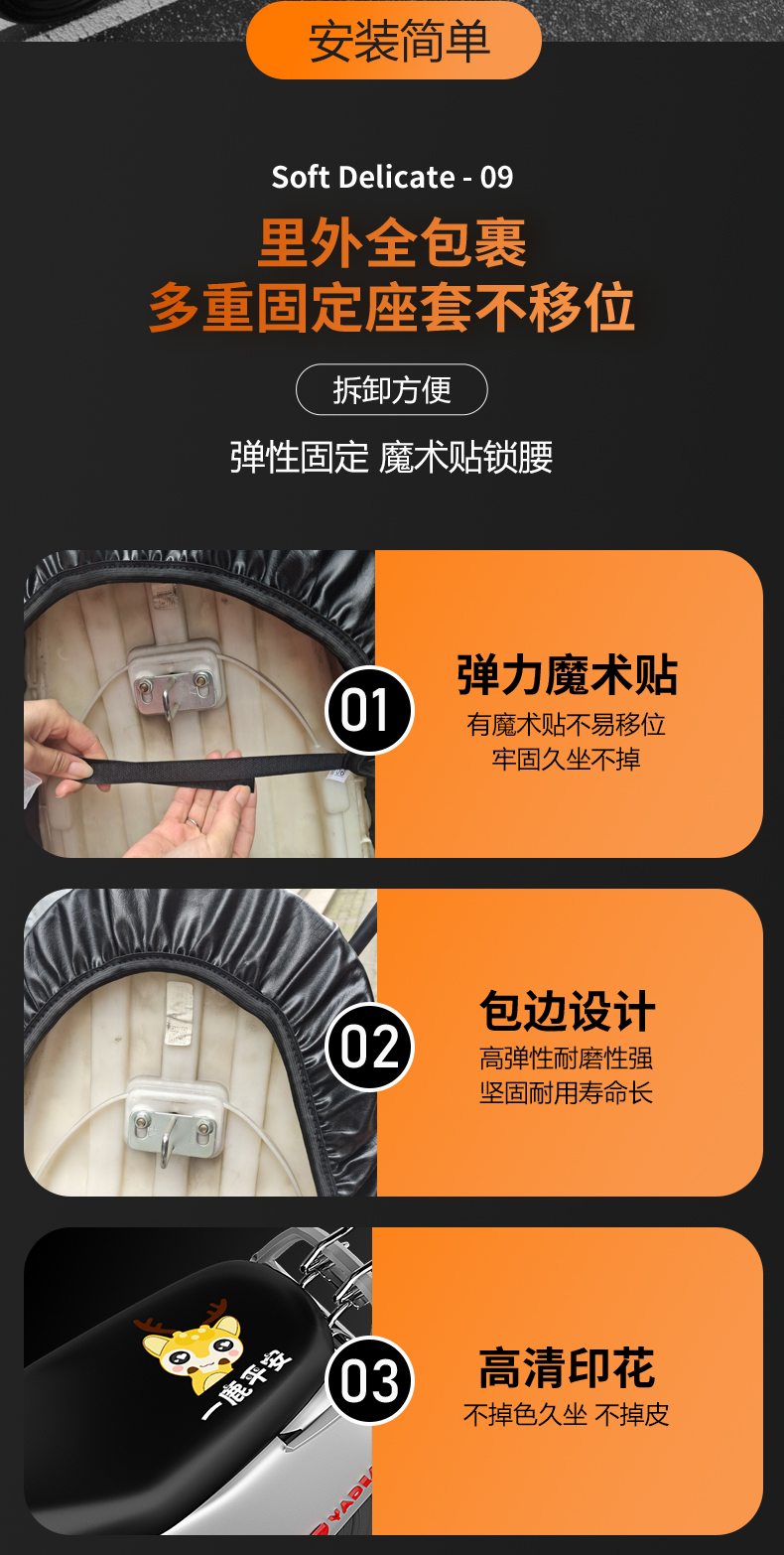 安装简单

Soft Delicate - 09

里外全包裹
多重固定座套不移位

拆卸方便

弹性固定 魔术贴锁腰

01

弹力魔术贴
有魔术贴不易移位
牢固久坐不掉

02

包边设计
高弹性耐磨性强
坚固耐用寿命长

一鹿平安

YADE

03

高清印花
不掉色久坐 不掉皮